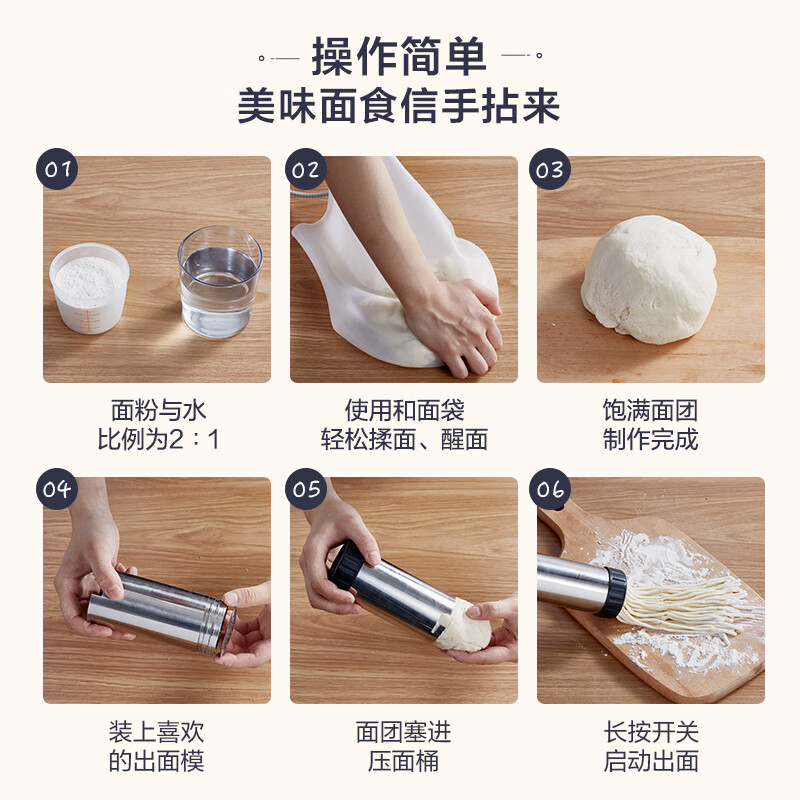 操作简单
美味面食信手拈来

01
面粉与水
比例为2：1

02
使用和面袋
轻松揉面、醒面

03
饱满面团
制作完成

04
装上喜欢
的出面模

05
面团塞进
压面桶

06
长按开关
启动出面