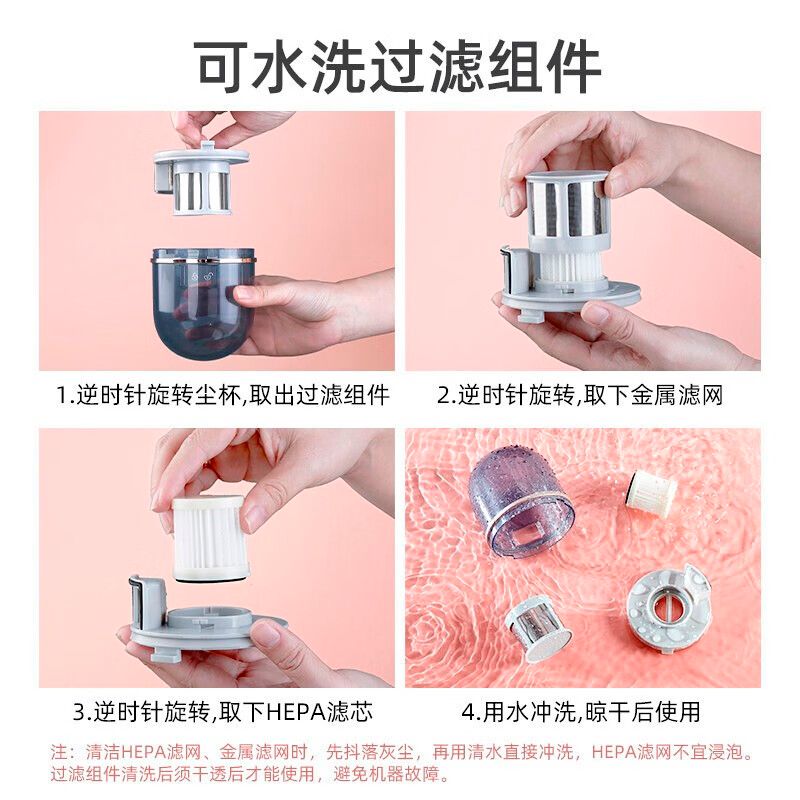 可水洗过滤组件

1.逆时针旋转尘杯,取出过滤组件

2.逆时针旋转,取下金属滤网

3.逆时针旋转,取下HEPA滤芯

4.用水冲洗,晾干后使用

注：清洁HEPA滤网、金属滤网时，先抖落灰尘，再用清水直接冲洗，HEPA滤网不宜浸泡。过滤组件清洗后须干透后才能使用，避免机器故障。