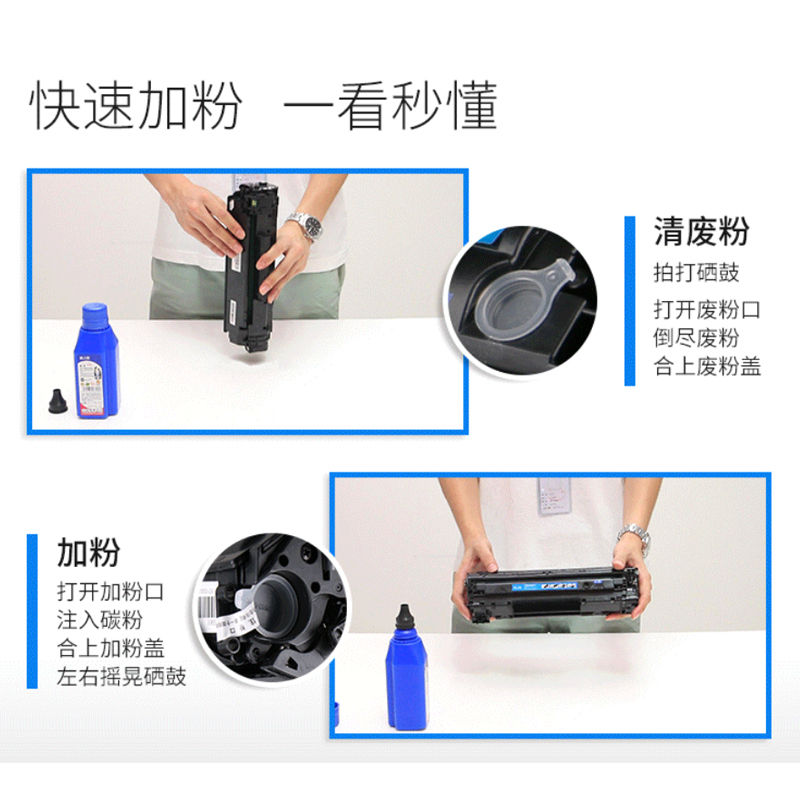 快速加粉　一看秒懂

清废粉
拍打硒鼓
打开废粉口
倒尽废粉
合上废粉盖

加粉
打开加粉口
注入碳粉
合上加粉盖
左右摇晃硒鼓