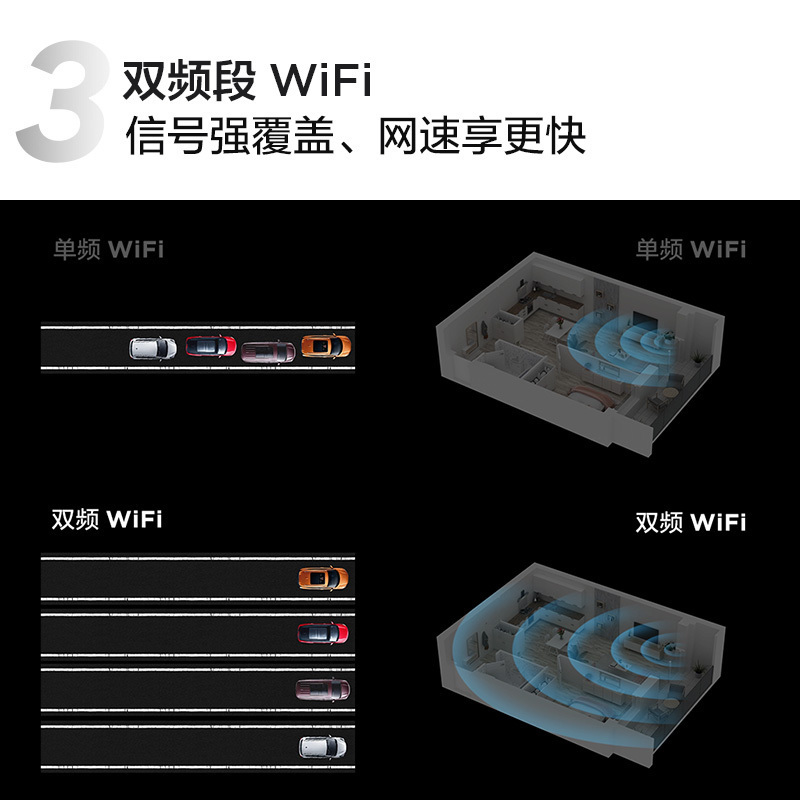 3 双频段 WiFi
信号强覆盖、网速享更快

单频 WiFi

单频 WiFi

双频 WiFi

双频 WiFi