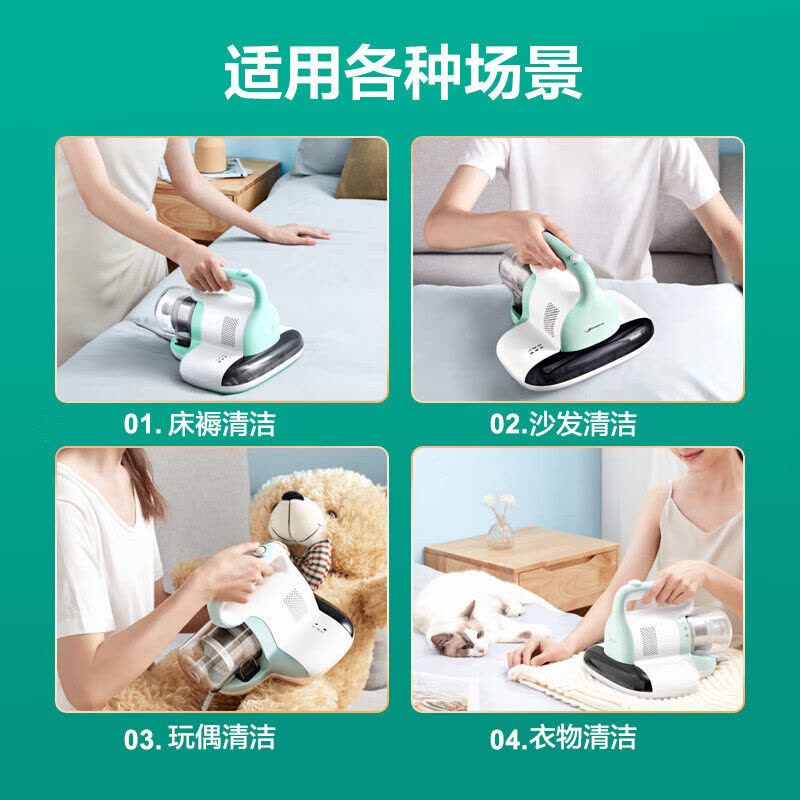 适用各种场景

01. 床褥清洁

02.沙发清洁

03. 玩偶清洁

04.衣物清洁