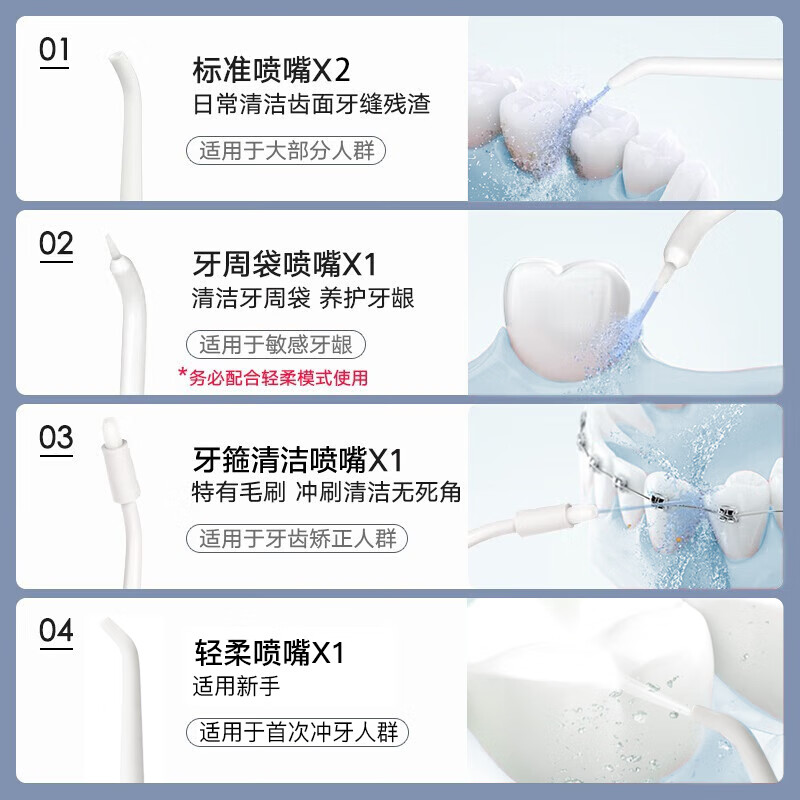 01

标准喷嘴X2

日常清洁齿面牙缝残渣

适用于大部分人群

02

牙周袋喷嘴X1

清洁牙周袋 养护牙龈

适用于敏感牙龈

*务必配合轻柔模式使用

03

牙箍清洁喷嘴X1

特有毛刷 冲刷清洁无死角

适用于牙齿矫正人群

04

轻柔喷嘴X1

适用新手

适用于首次冲牙人群