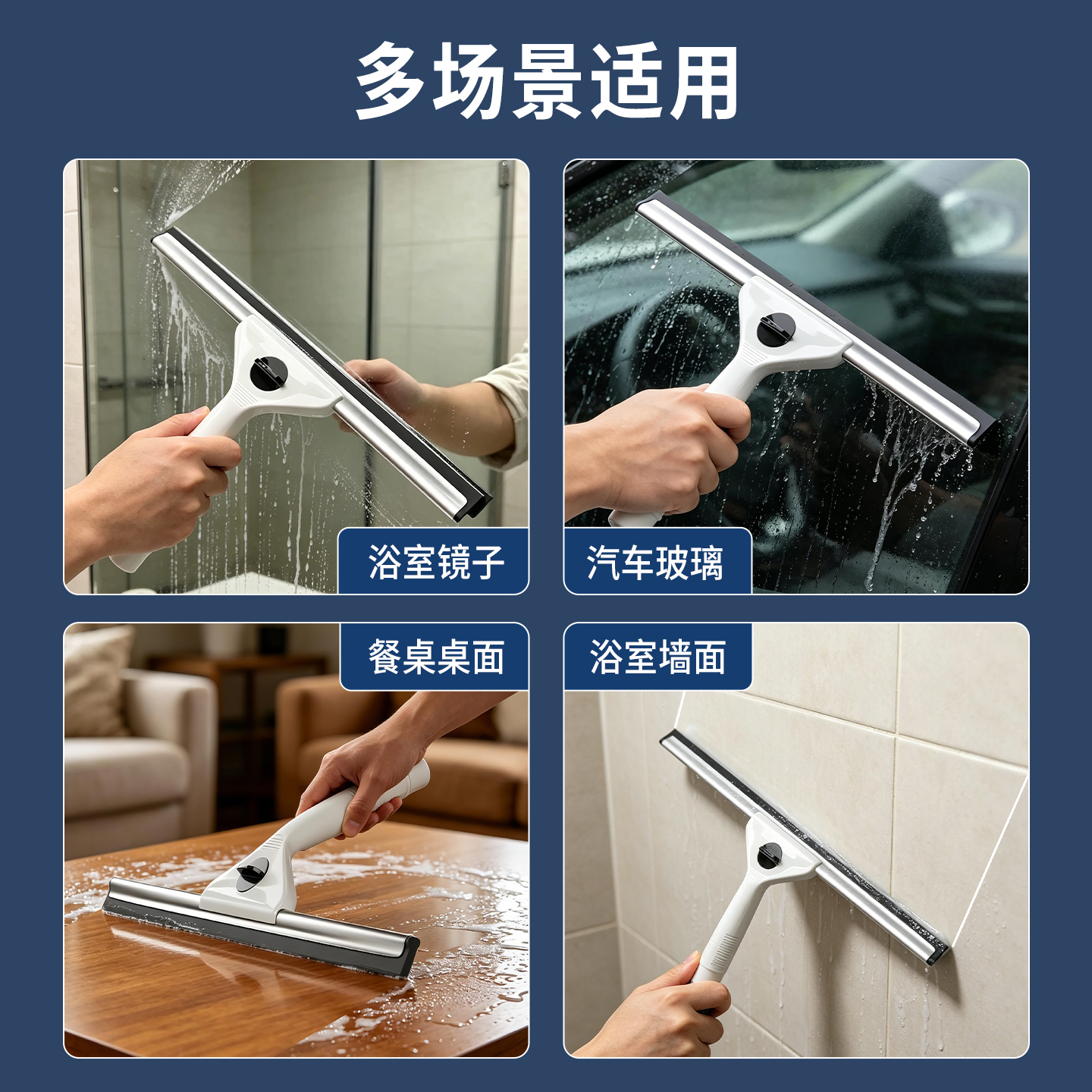 多场景适用

浴室镜子

汽车玻璃

餐桌桌面

浴室墙面