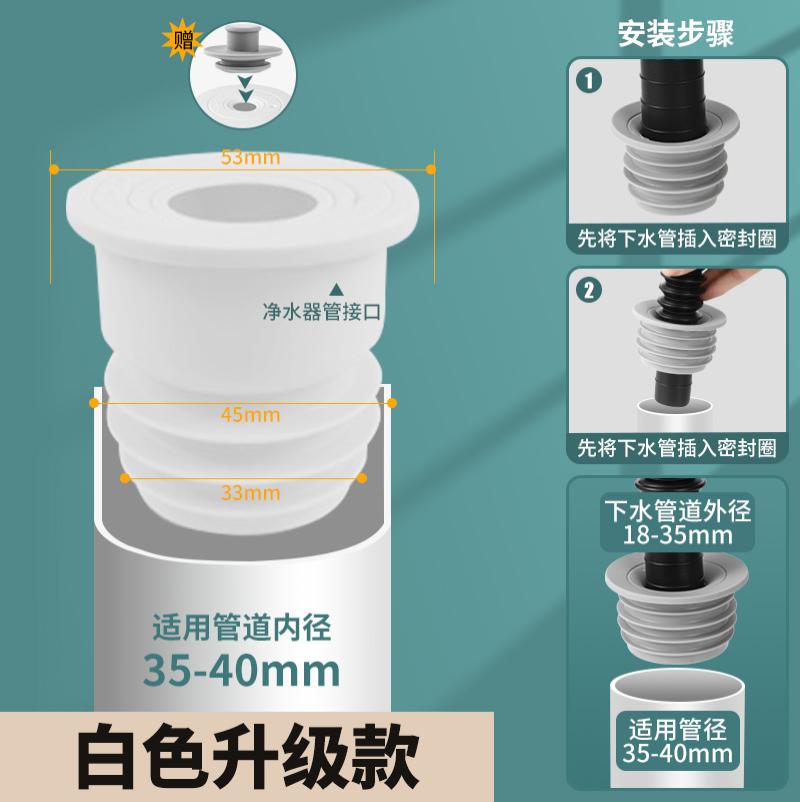 赠

53mm

净水器管接口

45mm

33mm

适用管道内径
35-40mm

白色升级款

安装步骤

1
先将下水管插入密封圈

2
先将下水管插入密封圈

下水管道外径
18-35mm

适用管径
35-40mm