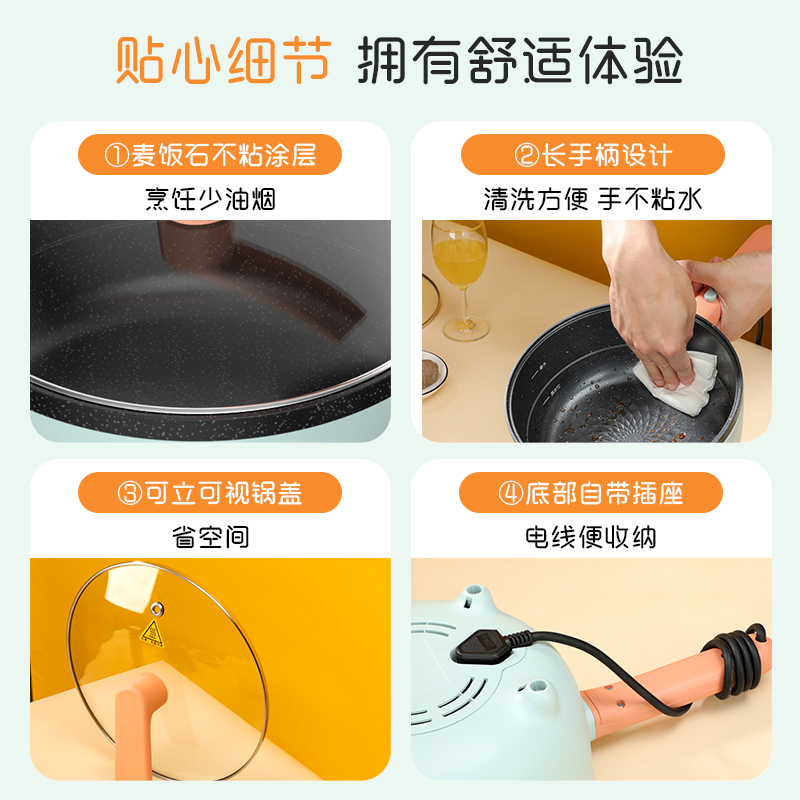 贴心细节 拥有舒适体验

①麦饭石不粘涂层

烹饪少油烟

②长手柄设计

清洗方便 手不粘水

③可立可视锅盖

省空间

④底部自带插座

电线便收纳