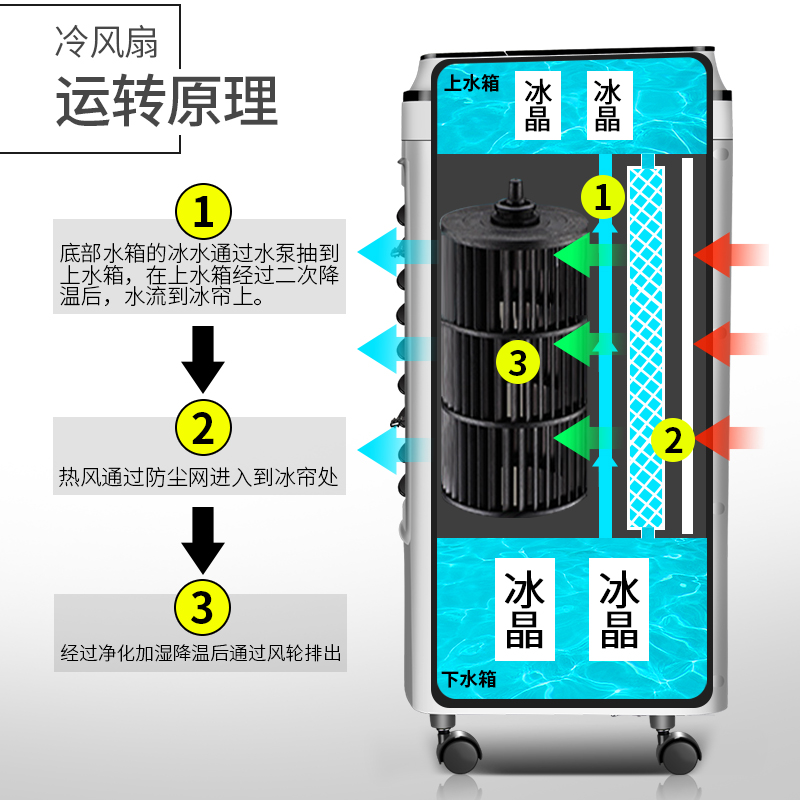 冷风扇
运转原理

1
底部水箱的冰水通过水泵抽到上水箱，在上水箱经过二次降温后，水流到冰帘上。

2
热风通过防尘网进入到冰帘处

3
经过净化加湿降温后通过风轮排出

上水箱
冰晶
冰晶
1
3
2
冰晶
冰晶
下水箱