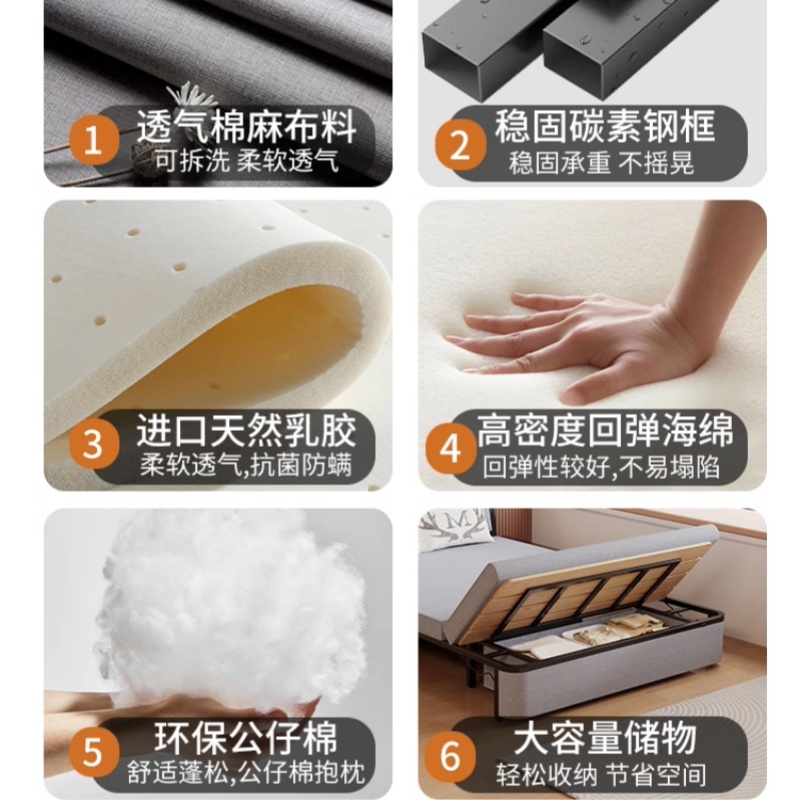 1 透气棉麻布料
可拆洗 柔软透气

2 稳固碳素钢框
稳固承重 不摇晃

3 进口天然乳胶
柔软透气,抗菌防螨

4 高密度回弹海绵
回弹性较好,不易塌陷

5 环保公仔棉
舒适蓬松,公仔棉抱枕

6 大容量储物
轻松收纳 节省空间