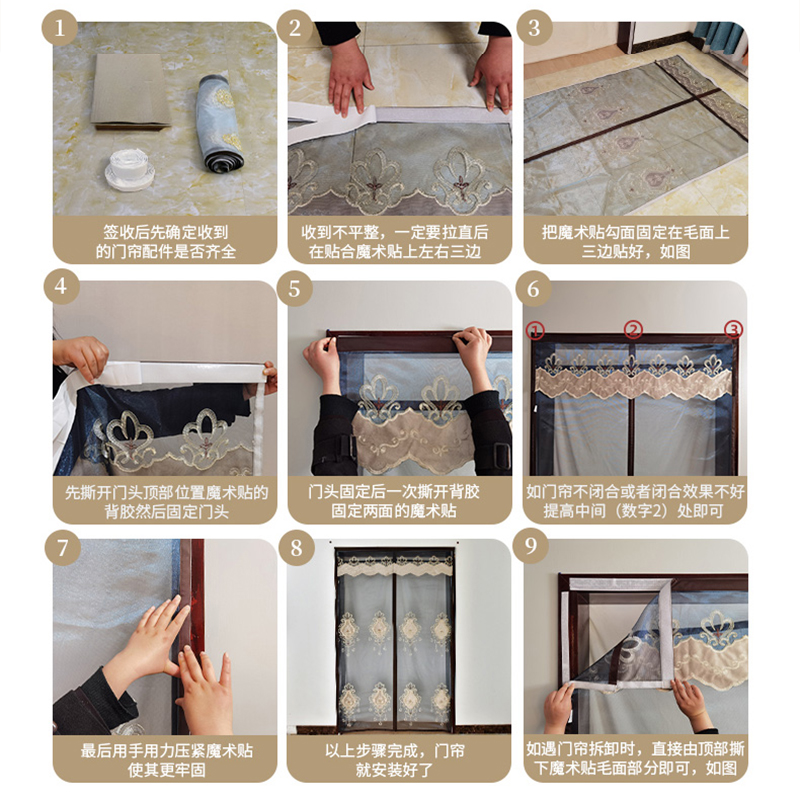 1
签收后先确定收到的门帘配件是否齐全

2
收到不平整，一定要拉直后在贴合魔术贴上左右三边

3
把魔术贴勾面固定在毛面上三边贴好，如图

4
先撕开门头顶部位置魔术贴的背胶然后固定门头

5
门头固定后一次撕开背胶固定两面的魔术贴

6
①
②
③
如门帘不闭合或者闭合效果不好提高中间（数字2）处即可

7
最后用手用力压紧魔术贴使其更牢固

8
以上步骤完成，门帘就安装好了

9
如遇门帘拆卸时，直接由顶部撕下魔术贴毛面部分即可，如图