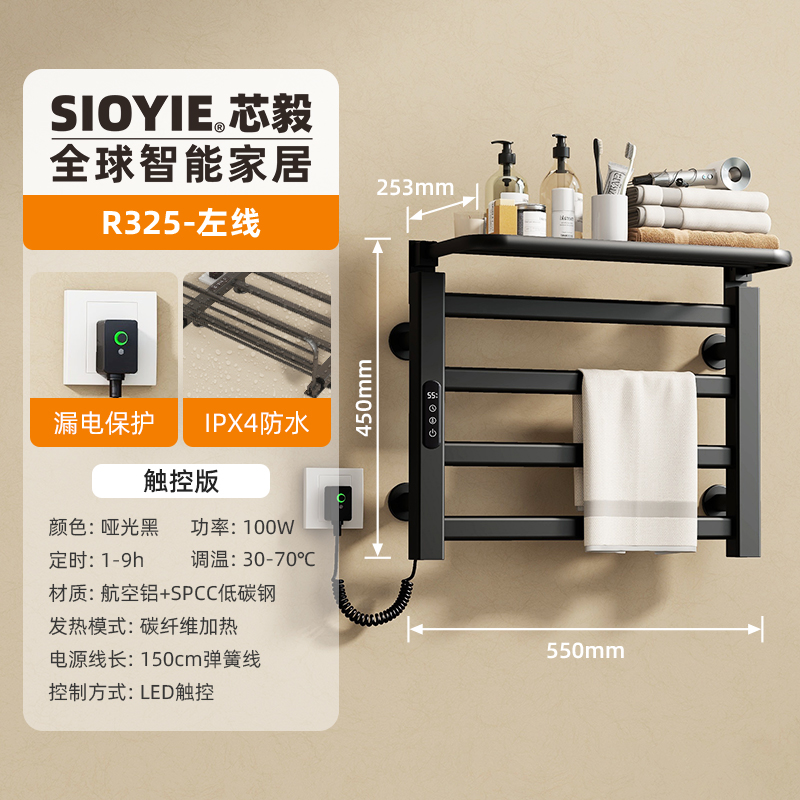 SIOYIE® 芯毅
全球智能家居

R325-左线

漏电保护

IPX4防水

触控版

颜色: 哑光黑　功率: 100W
定时: 1-9h　调温: 30-70℃
材质: 航空铝+SPCC低碳钢
发热模式: 碳纤维加热
电源线长: 150cm弹簧线
控制方式: LED触控

253mm

450mm

550mm

55