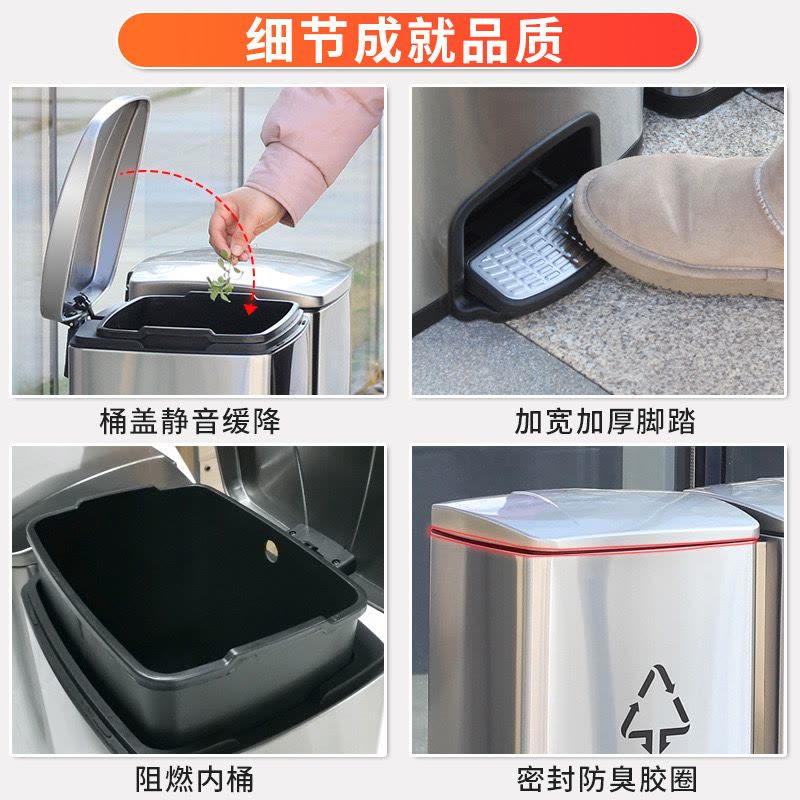 细节成就品质

桶盖静音缓降

加宽加厚脚踏

阻燃内桶

密封防臭胶圈