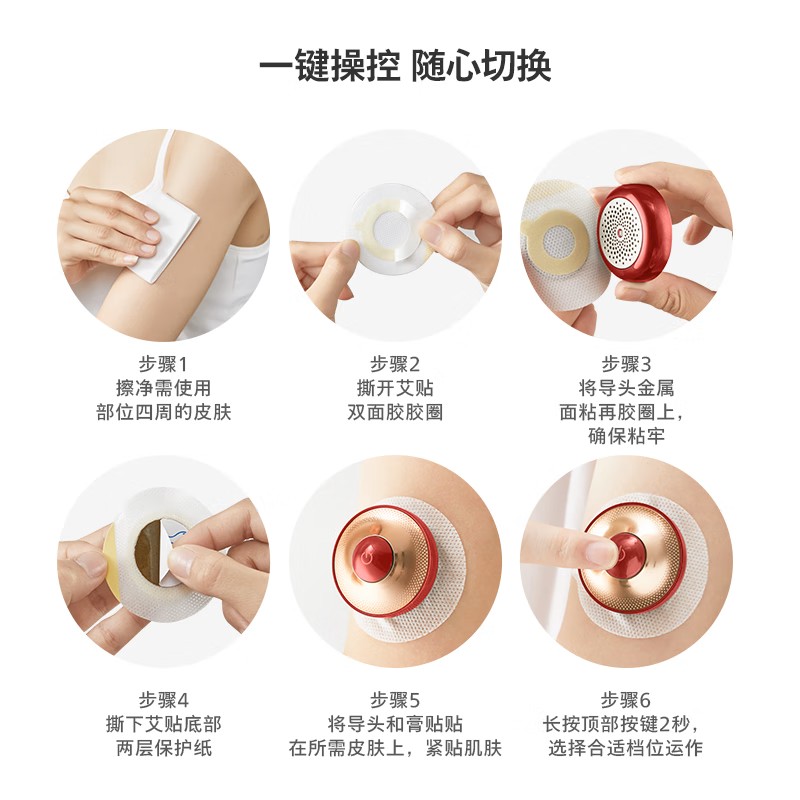 一键操控 随心切换

步骤1
擦净需使用
部位四周的皮肤

步骤2
撕开艾贴
双面胶胶圈

步骤3
将导头金属
面粘再胶圈上，
确保粘牢

步骤4
撕下艾贴底部
两层保护纸

步骤5
将导头和膏贴贴
在所需皮肤上，紧贴肌肤

步骤6
长按顶部按键2秒，
选择合适档位运作