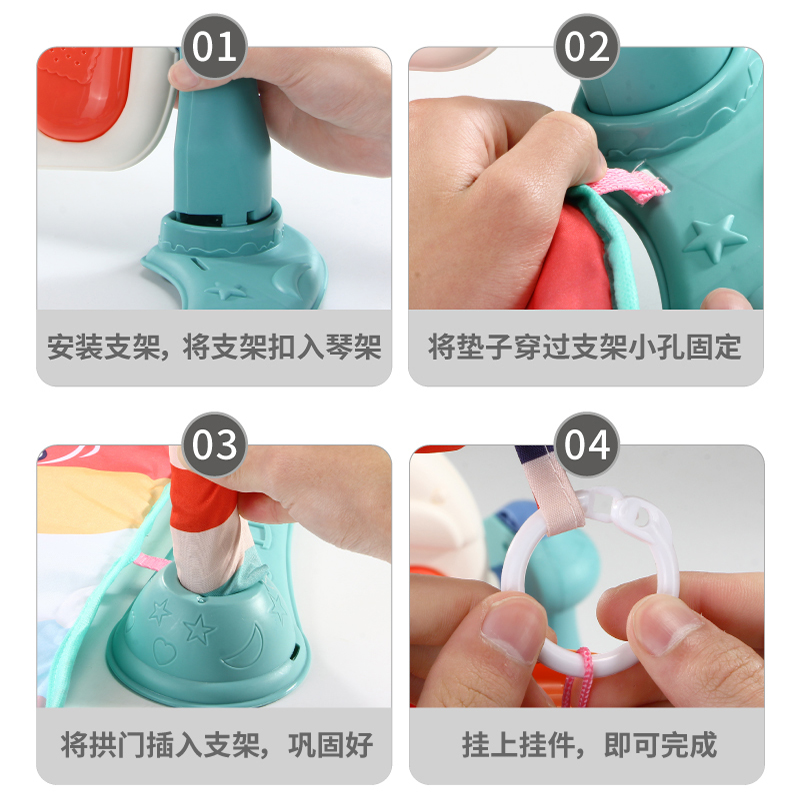 01

安装支架，将支架扣入琴架

02

将垫子穿过支架小孔固定

03

将拱门插入支架，巩固好

04

挂上挂件，即可完成