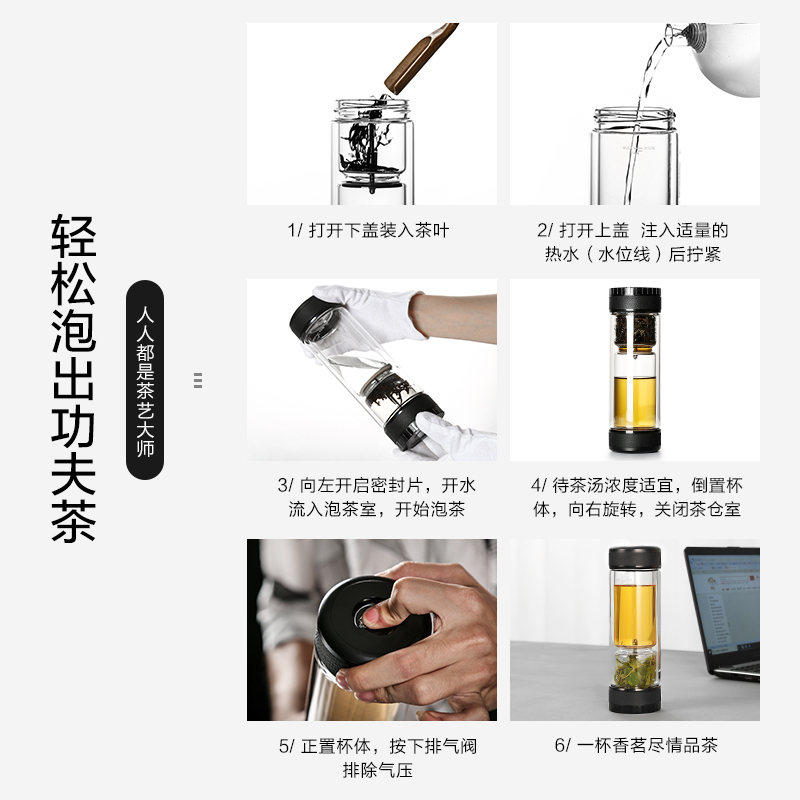 轻松泡出功夫茶

人人都是茶艺大师

1/ 打开下盖装入茶叶

2/ 打开上盖 注入适量的热水（水位线）后拧紧

3/ 向左开启密封片，开水流入泡茶室，开始泡茶

4/ 待茶汤浓度适宜，倒置杯体，向右旋转，关闭茶仓室

5/ 正置杯体，按下排气阀排除气压

6/ 一杯香茗尽情品茶