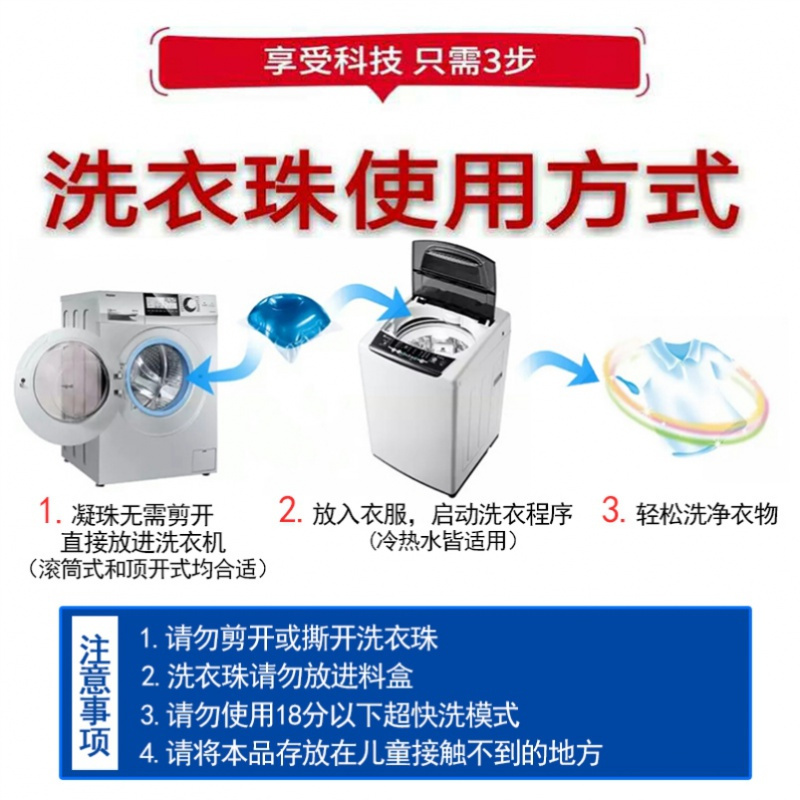 享受科技 只需3步

洗衣珠使用方式

1. 凝珠无需剪开
直接放进洗衣机
（滚筒式和顶开式均合适）

2. 放入衣服，启动洗衣程序
（冷热水皆适用）

3. 轻松洗净衣物

注意事项

1. 请勿剪开或撕开洗衣珠
2. 洗衣珠请勿放进料盒
3. 请勿使用18分以下超快洗模式
4. 请将本品存放在儿童接触不到的地方