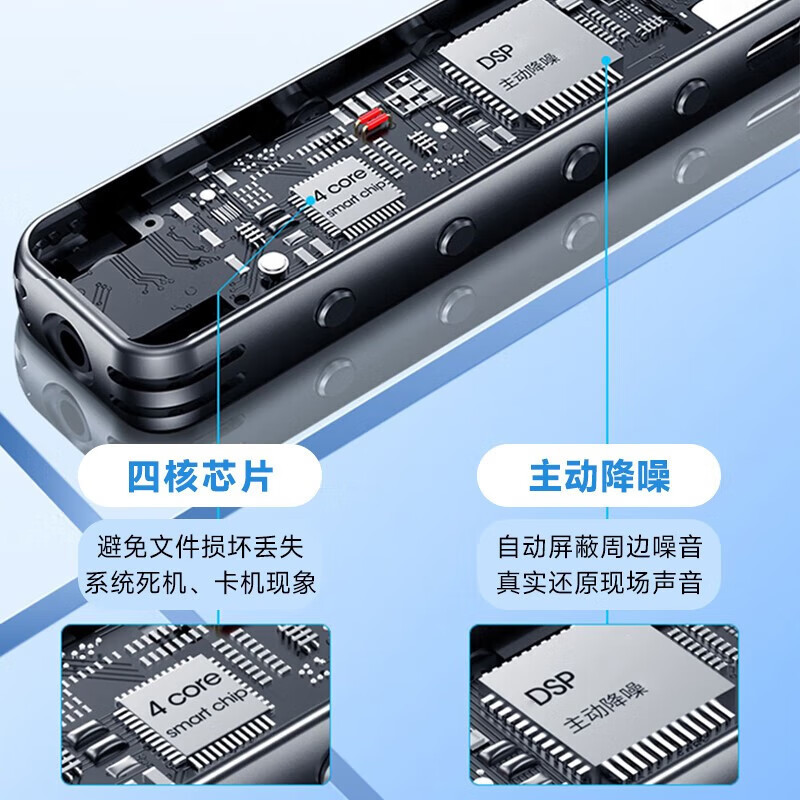 DSP
主动降噪

4 core
smart chip

四核芯片

避免文件损坏丢失
系统死机、卡机现象

4 core
smart chip

主动降噪

自动屏蔽周边噪音
真实还原现场声音

DSP
主动降噪