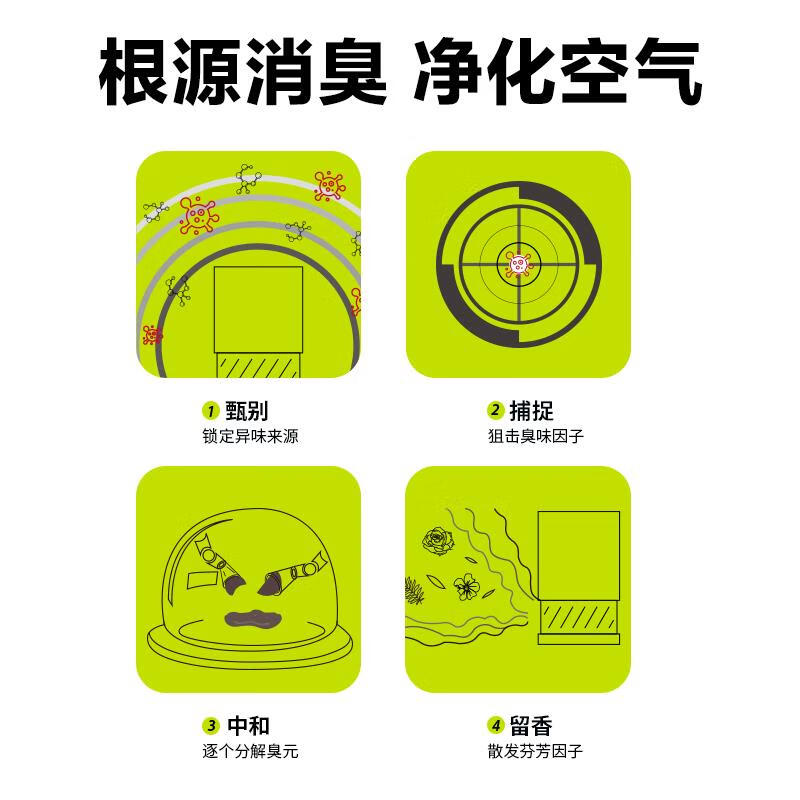 根源消臭 净化空气

1 甄别
锁定异味来源

2 捕捉
狙击臭味因子

3 中和
逐个分解臭元

4 留香
散发芬芳因子