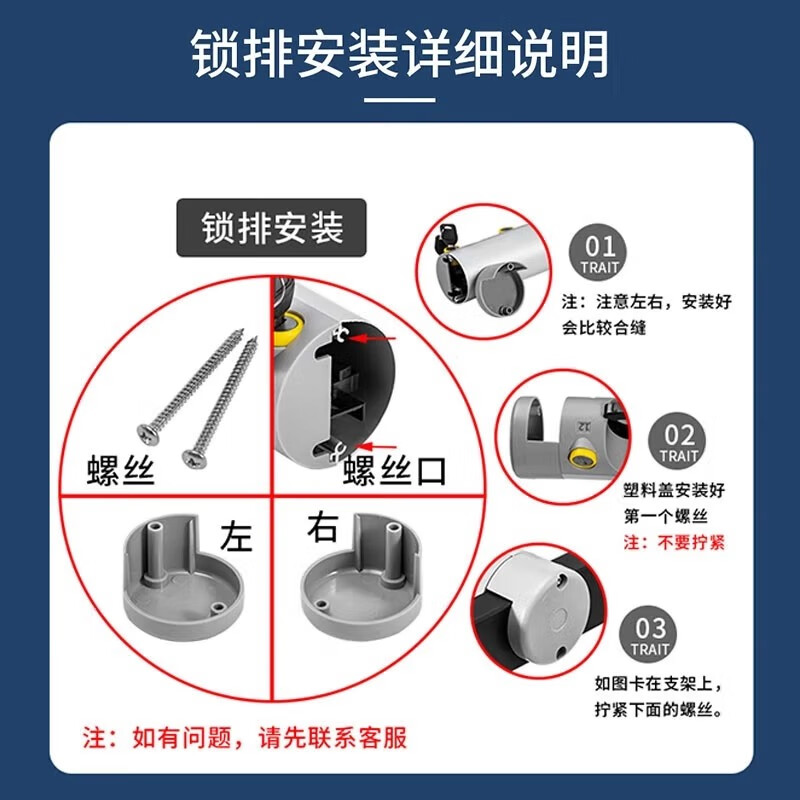 锁排安装详细说明

锁排安装

螺丝

螺丝口

左

右

注：如有问题，请先联系客服

01
TRAIT
注：注意左右，安装好会比较合缝

12

02
TRAIT
塑料盖安装好第一个螺丝
注：不要拧紧

03
TRAIT
如图卡在支架上，拧紧下面的螺丝。