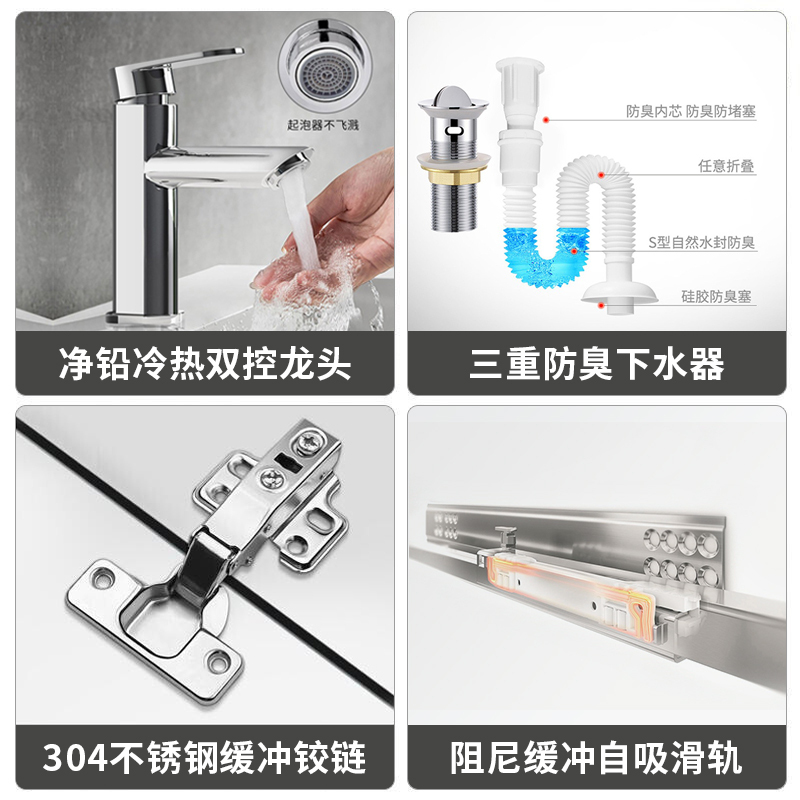 起泡器不飞溅

净铅冷热双控龙头

防臭内芯 防臭防堵塞

任意折叠

S型自然水封防臭

硅胶防臭塞

三重防臭下水器

304不锈钢缓冲铰链

阻尼缓冲自吸滑轨