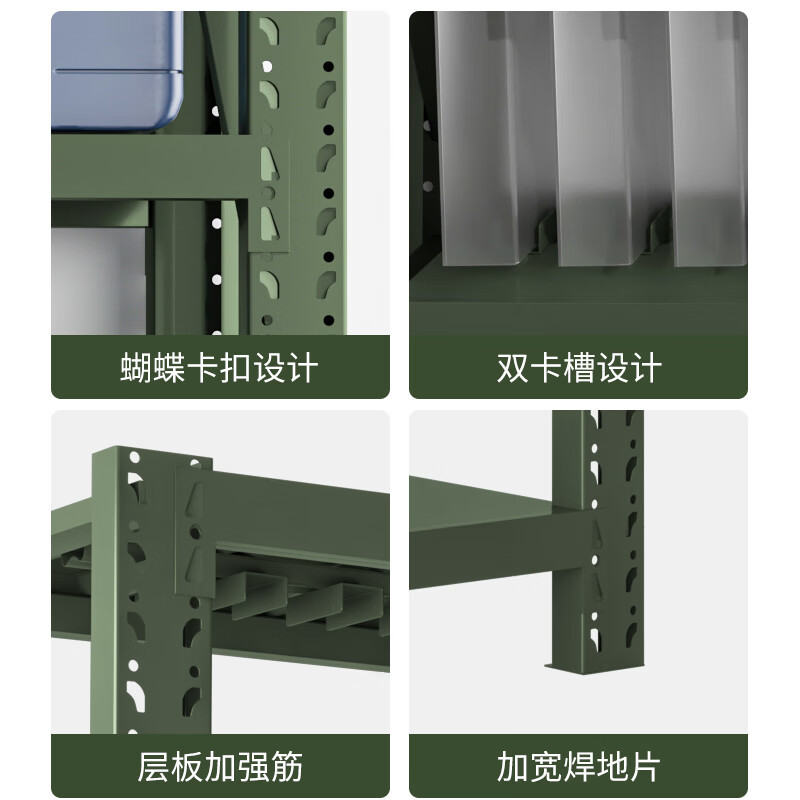 蝴蝶卡扣设计

双卡槽设计

层板加强筋

加宽焊地片