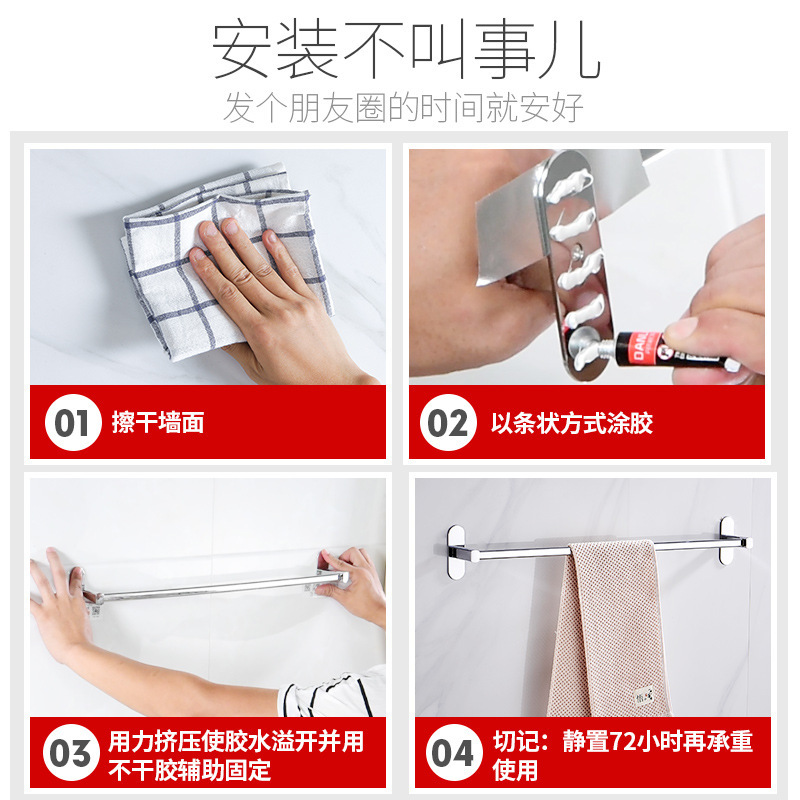 安装不叫事儿
发个朋友圈的时间就安好

01 擦干墙面

02 以条状方式涂胶

03 用力挤压使胶水溢开并用不干胶辅助固定

04 切记：静置72小时再承重使用