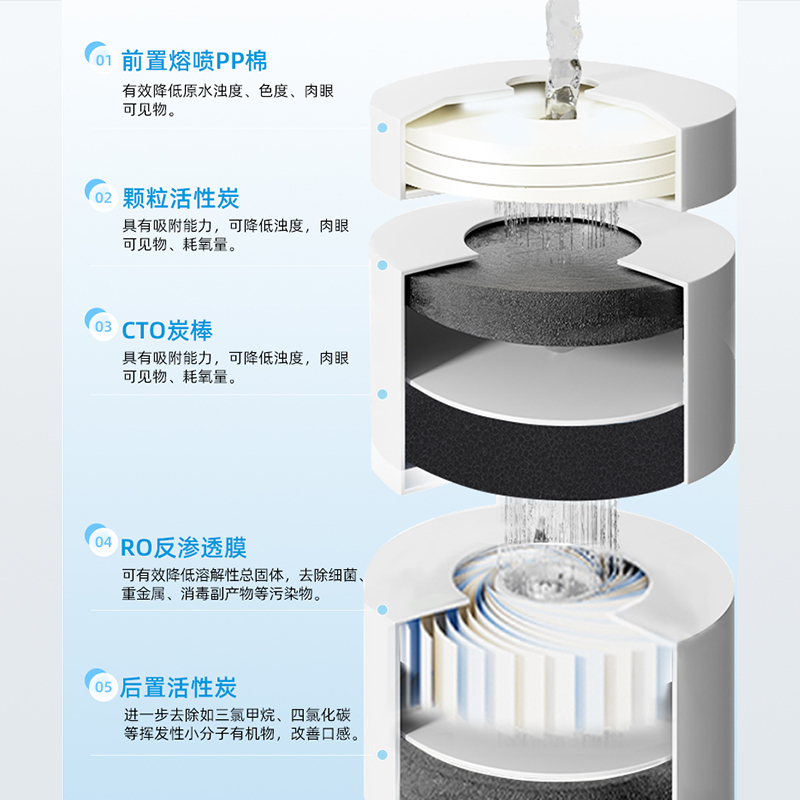 01 前置熔喷PP棉
有效降低原水浊度、色度、肉眼可见物。

02 颗粒活性炭
具有吸附能力，可降低浊度，肉眼可见物、耗氧量。

03 CTO炭棒
具有吸附能力，可降低浊度，肉眼可见物、耗氧量。

04 RO反渗透膜
可有效降低溶解性总固体，去除细菌、重金属、消毒副产物等污染物。

05 后置活性炭
进一步去除如三氯甲烷、四氯化碳等挥发性小分子有机物，改善口感。