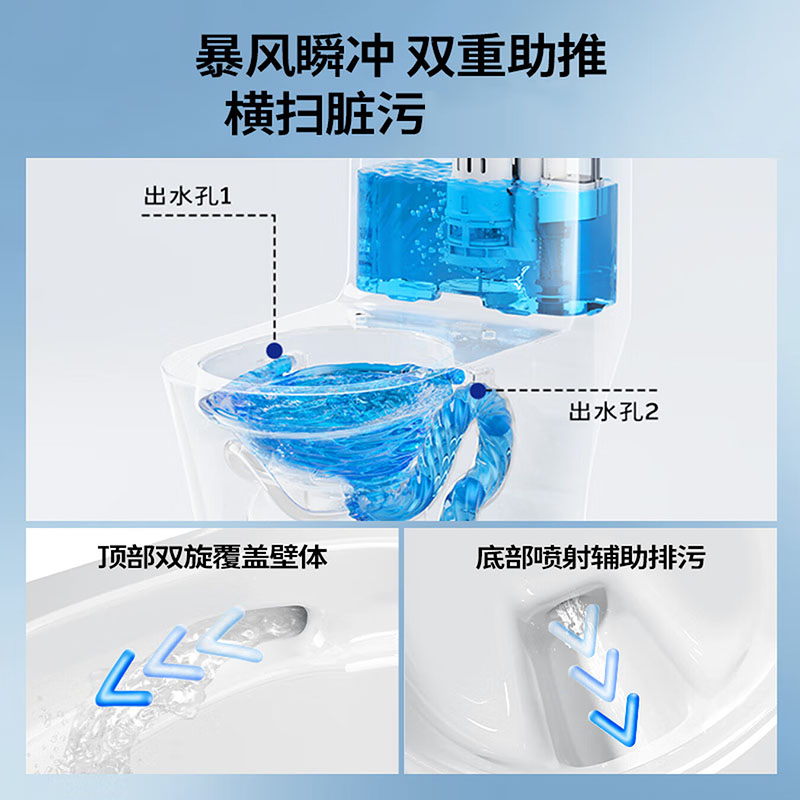 暴风瞬冲 双重助推
横扫脏污

出水孔1

出水孔2

顶部双旋覆盖壁体

底部喷射辅助排污