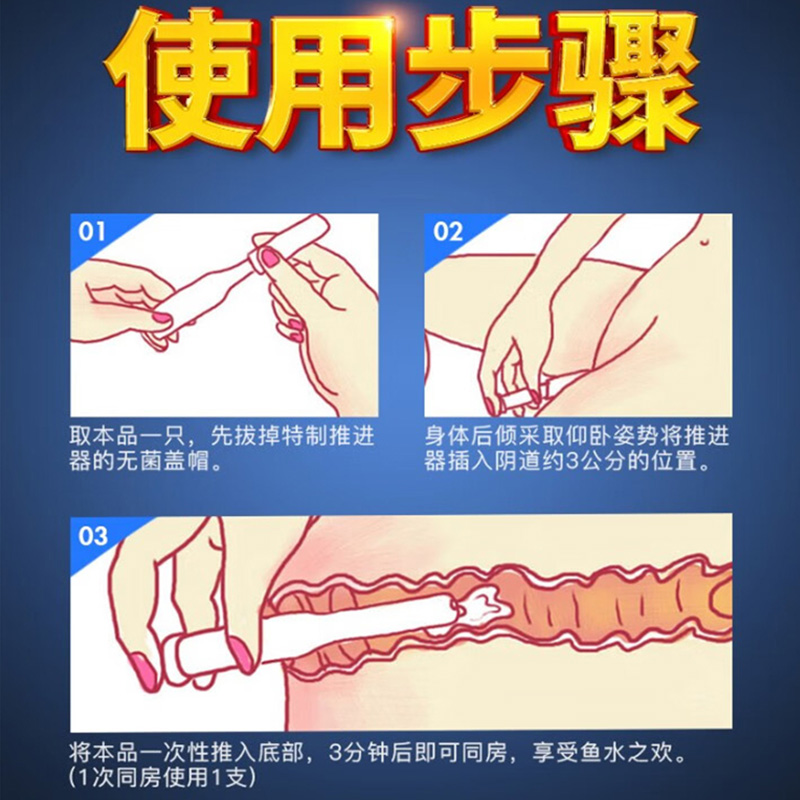 使用步骤

01

取本品一只，先拔掉特制推进器的无菌盖帽。

02

身体后倾采取仰卧姿势将推进器插入阴道约3公分的位置。

03

将本品一次性推入底部，3分钟后即可同房，享受鱼水之欢。
(1次同房使用1支)