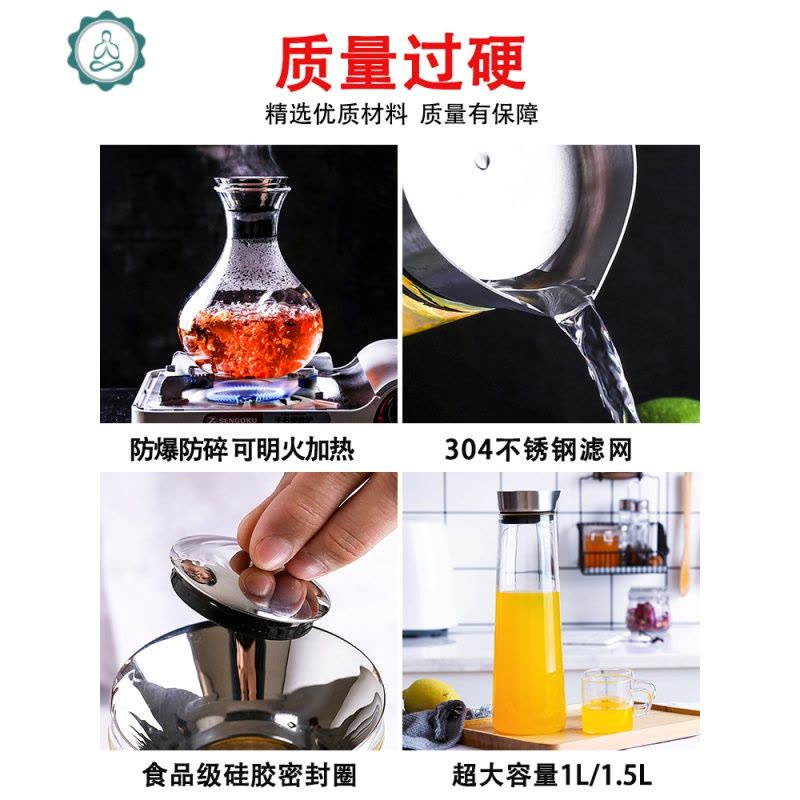 质量过硬

精选优质材料 质量有保障

SENGOKU

防爆防碎 可明火加热

304不锈钢滤网

食品级硅胶密封圈

超大容量1L/1.5L