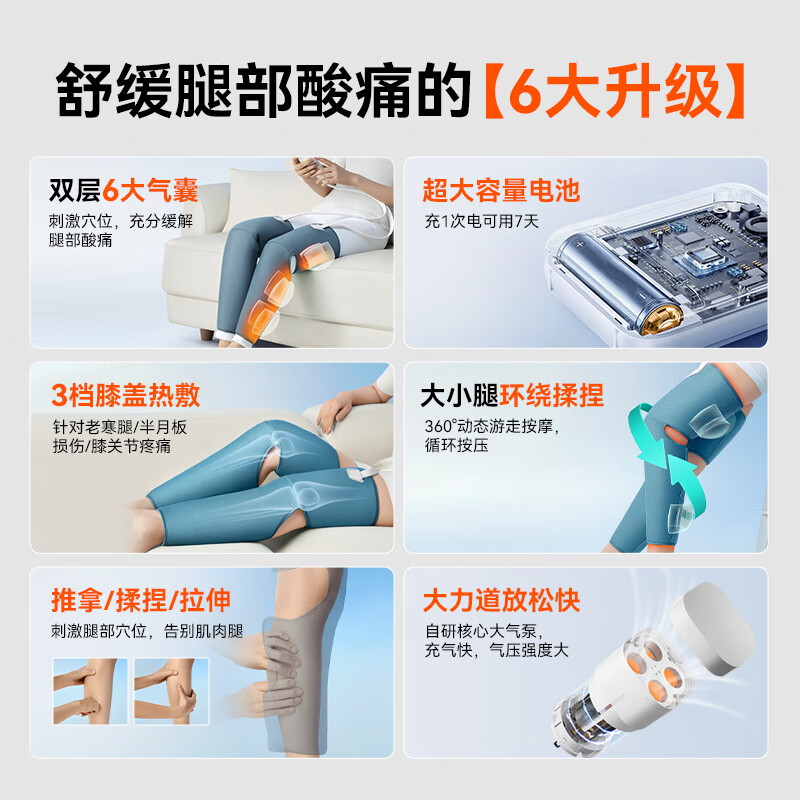 舒缓腿部酸痛的【6大升级】

双层6大气囊
刺激穴位，充分缓解腿部酸痛

超大容量电池
充1次电可用7天

3档膝盖热敷
针对老寒腿/半月板损伤/膝关节疼痛

大小腿环绕揉捏
360°动态游走按摩，循环按压

推拿/揉捏/拉伸
刺激腿部穴位，告别肌肉腿

大力道放松快
自研核心大气泵，充气快，气压强度大