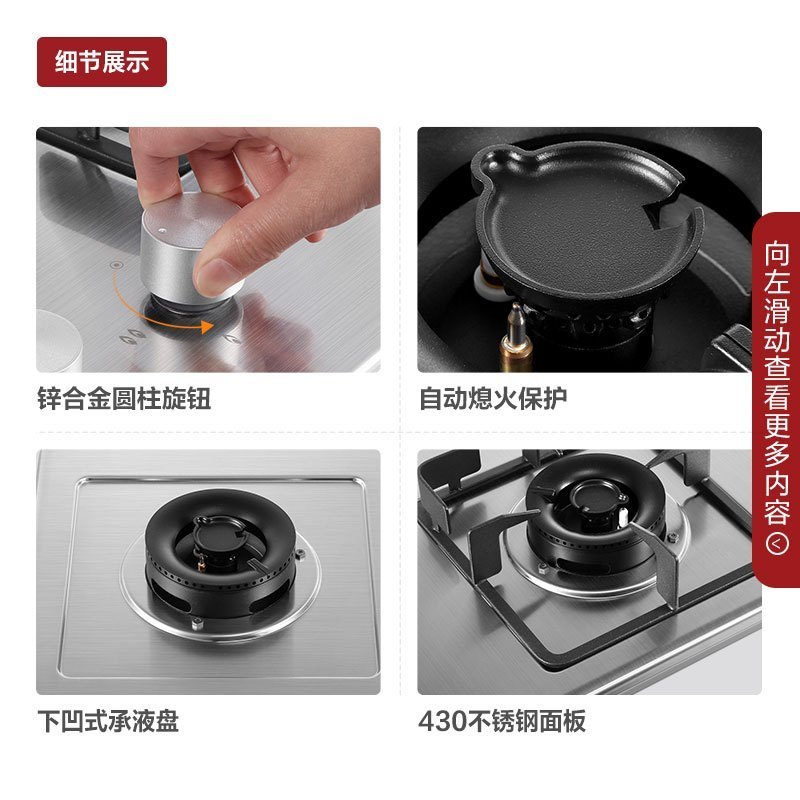 细节展示

锌合金圆柱旋钮

自动熄火保护

下凹式承液盘

430不锈钢面板

向左滑动查看更多内容