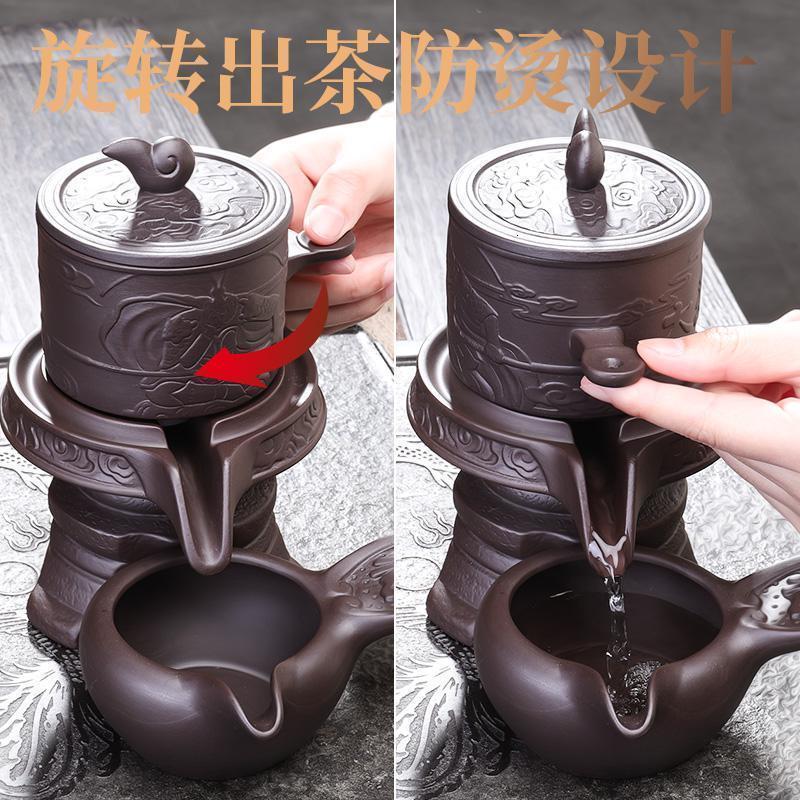 旋转出茶防烫设计