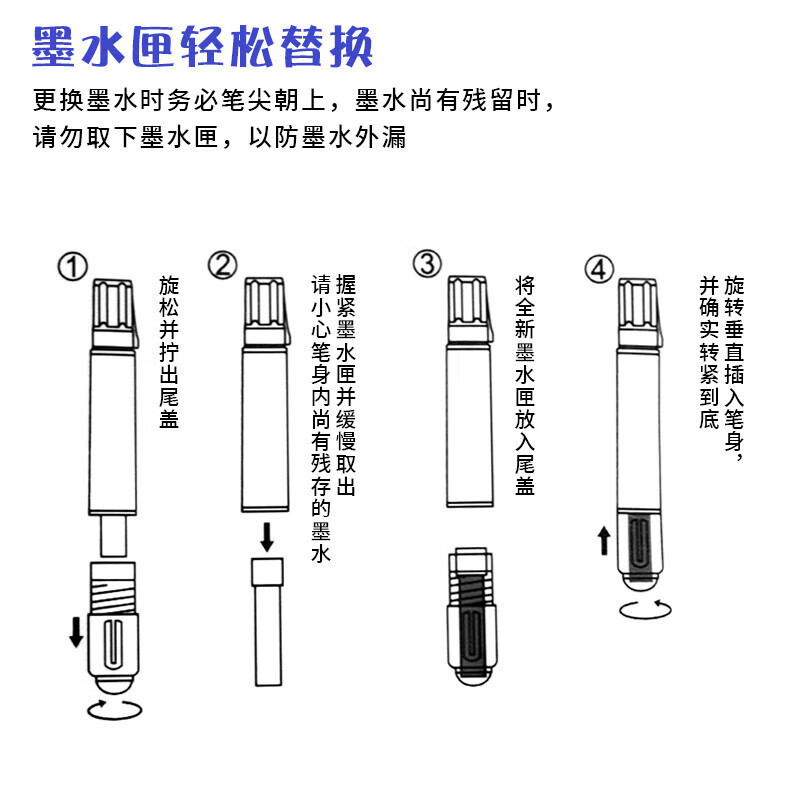 墨水匣轻松替换

更换墨水时务必笔尖朝上，墨水尚有残留时，请勿取下墨水匣，以防墨水外漏

①

旋松并拧出尾盖

②

握紧墨水匣并缓慢取出

请小心笔身内尚有残存的墨水

③

将全新墨水匣放入尾盖

④

旋转垂直插入笔身，

并确实转紧到底