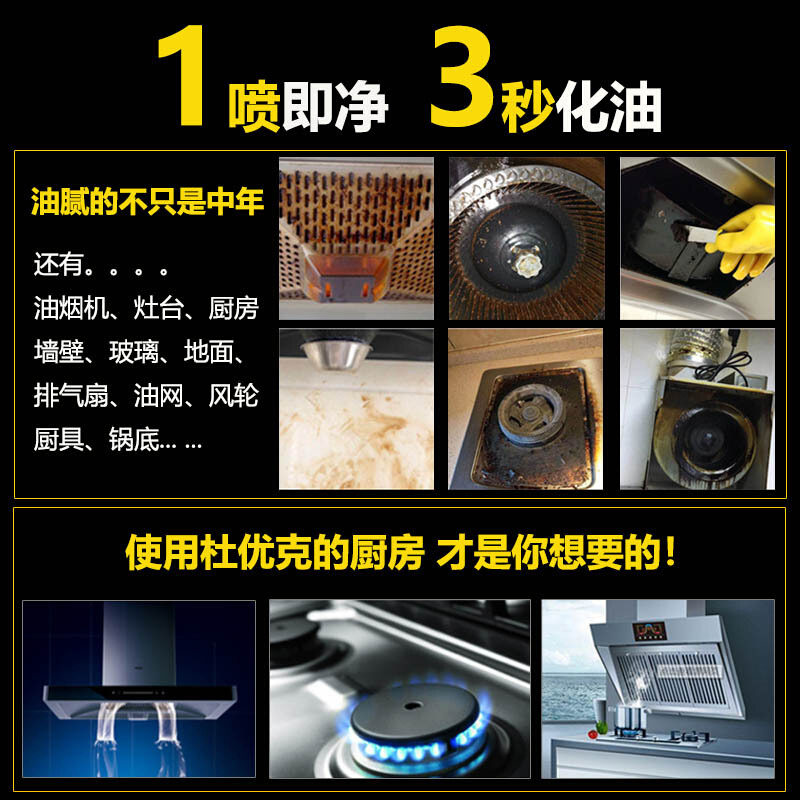 1喷即净 3秒化油

油腻的不只是中年

还有。。。。
油烟机、灶台、厨房
墙壁、玻璃、地面、
排气扇、油网、风轮
厨具、锅底……

使用杜优克的厨房 才是你想要的！