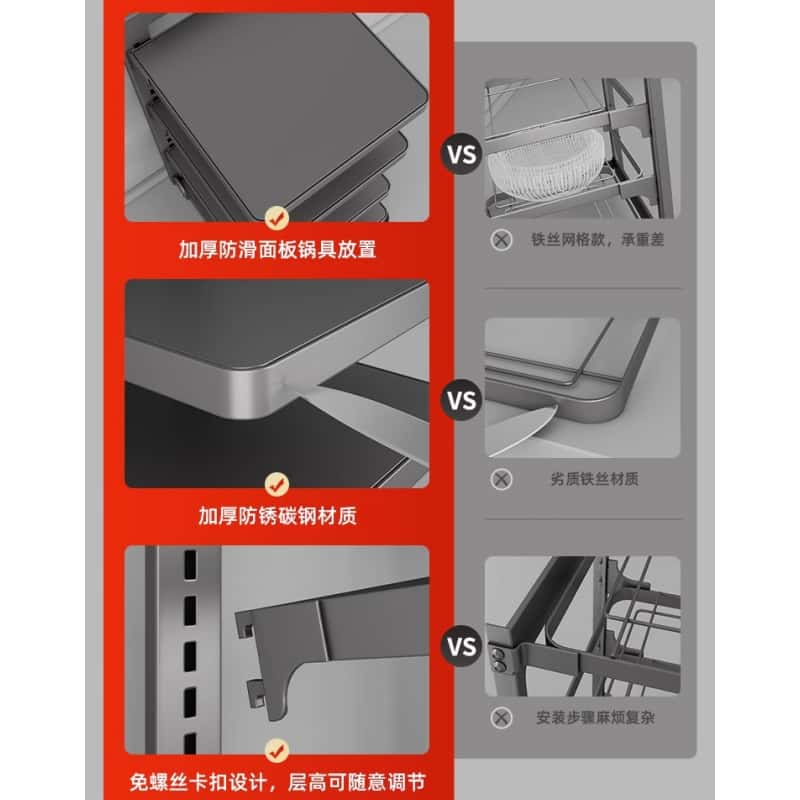 加厚防滑面板锅具放置

VS

铁丝网格款，承重差

加厚防锈碳钢材质

VS

劣质铁丝材质

免螺丝卡扣设计，层高可随意调节

VS

安装步骤麻烦复杂