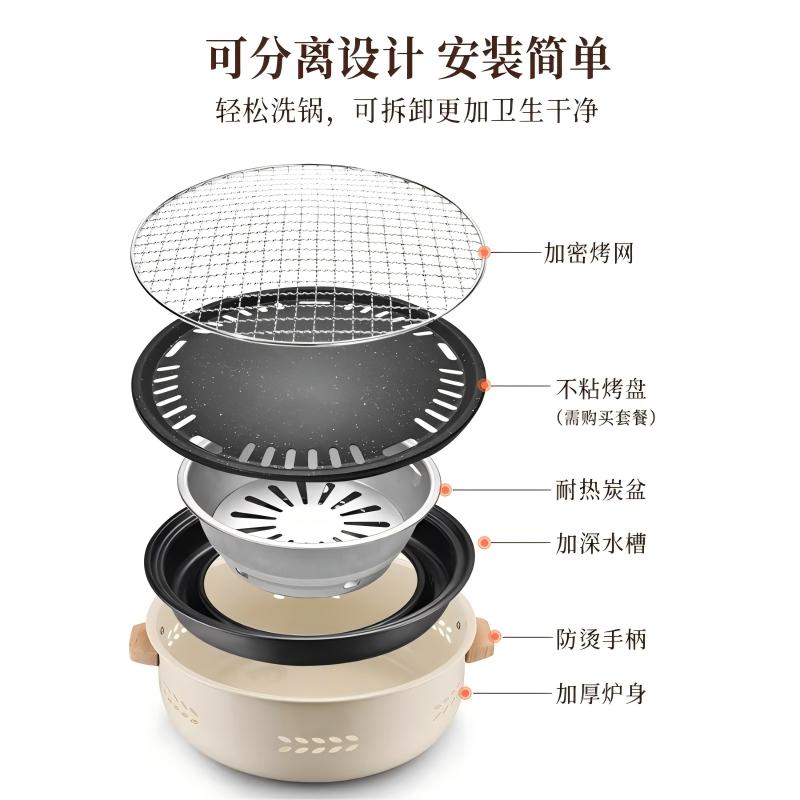 可分离设计 安装简单

轻松洗锅，可拆卸更加卫生干净

加密烤网

不粘烤盘
（需购买套餐）

耐热炭盆

加深水槽

防烫手柄

加厚炉身