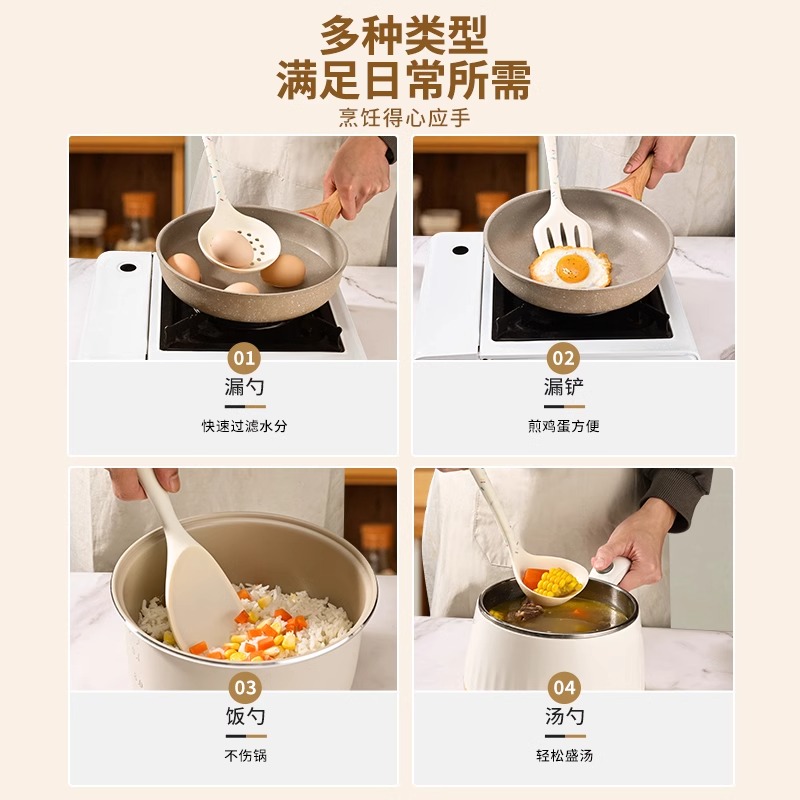 多种类型
满足日常所需
烹饪得心应手

01
漏勺
快速过滤水分

02
漏铲
煎鸡蛋方便

03
饭勺
不伤锅

04
汤勺
轻松盛汤