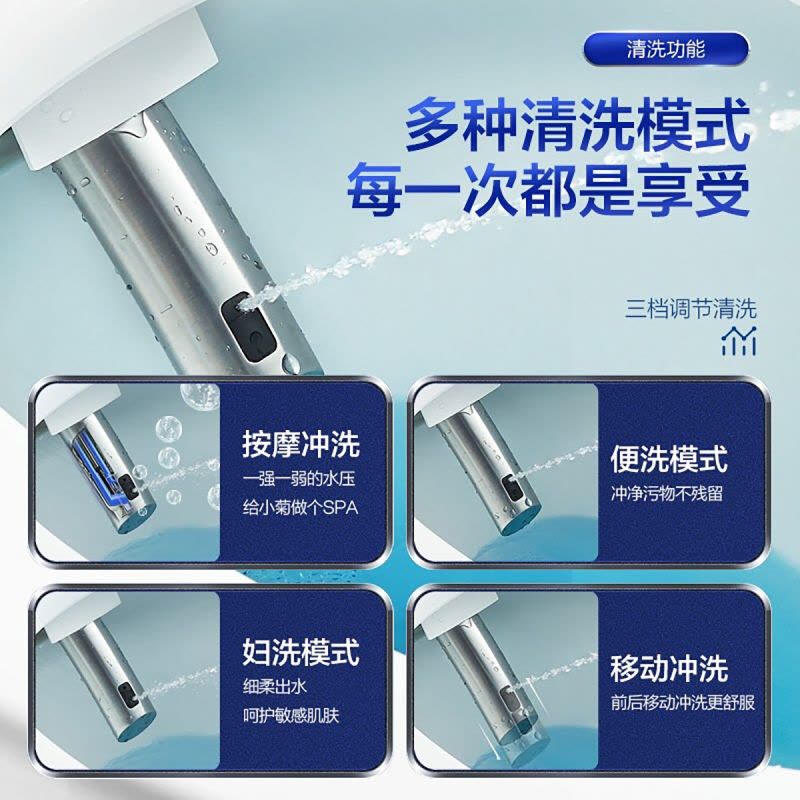 清洗功能

多种清洗模式
每一次都是享受

三档调节清洗

按摩冲洗
一强一弱的水压
给小菊做个SPA

便洗模式
冲净污物不残留

妇洗模式
细柔出水
呵护敏感肌肤

移动冲洗
前后移动冲洗更舒服