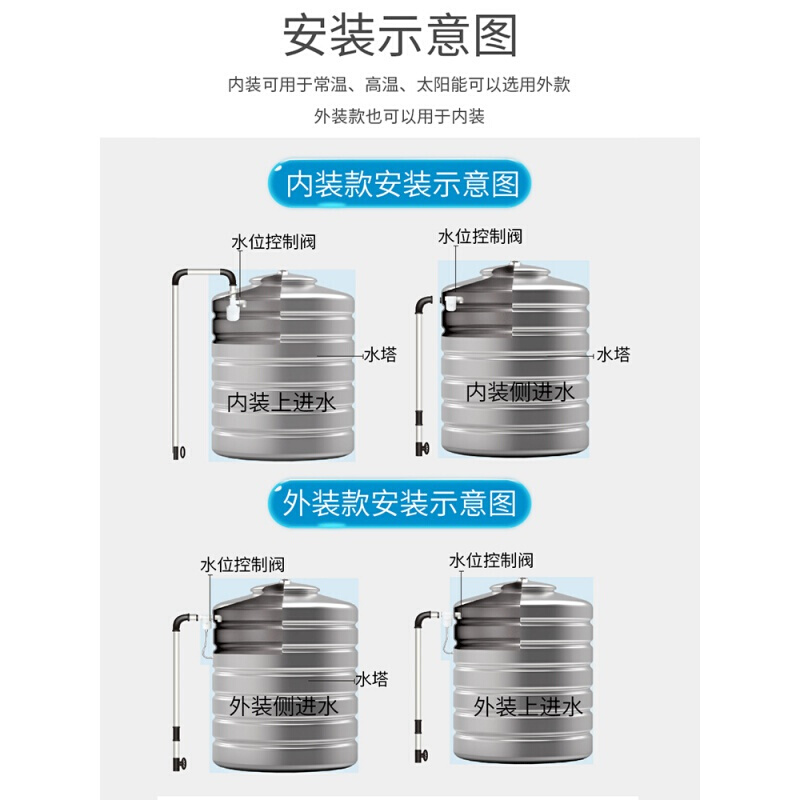 安装示意图

内装可用于常温、高温、太阳能可以选用外款

外装款也可以用于内装

内装款安装示意图

水位控制阀

水塔

内装上进水

水位控制阀

水塔

内装侧进水

外装款安装示意图

水位控制阀

水塔

外装侧进水

水位控制阀

外装上进水