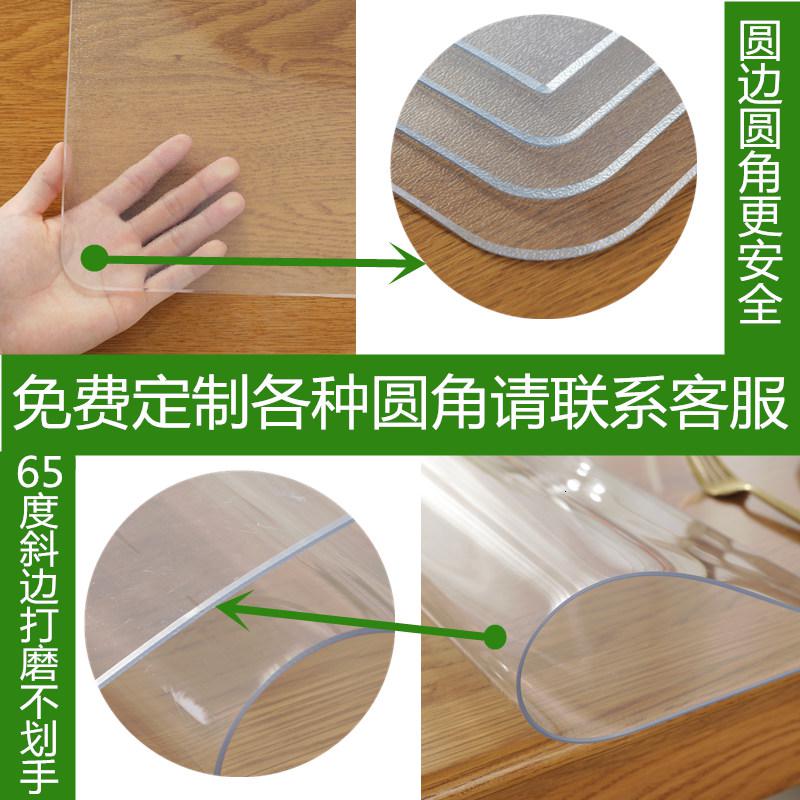 圆边圆角更安全

免费定制各种圆角请联系客服

65度斜边打磨不划手