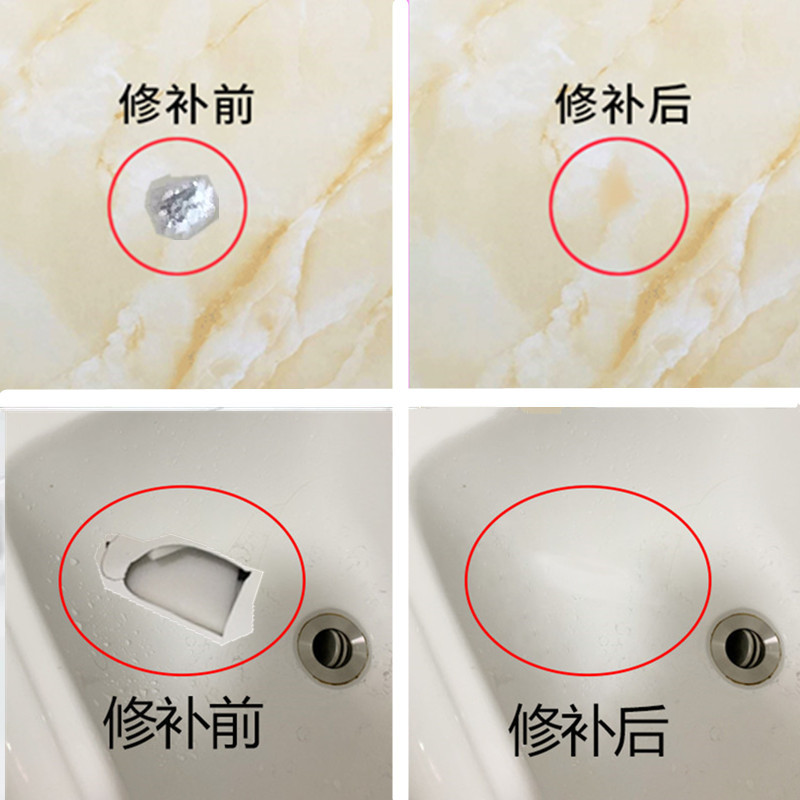 修补前

修补后

修补前

修补后