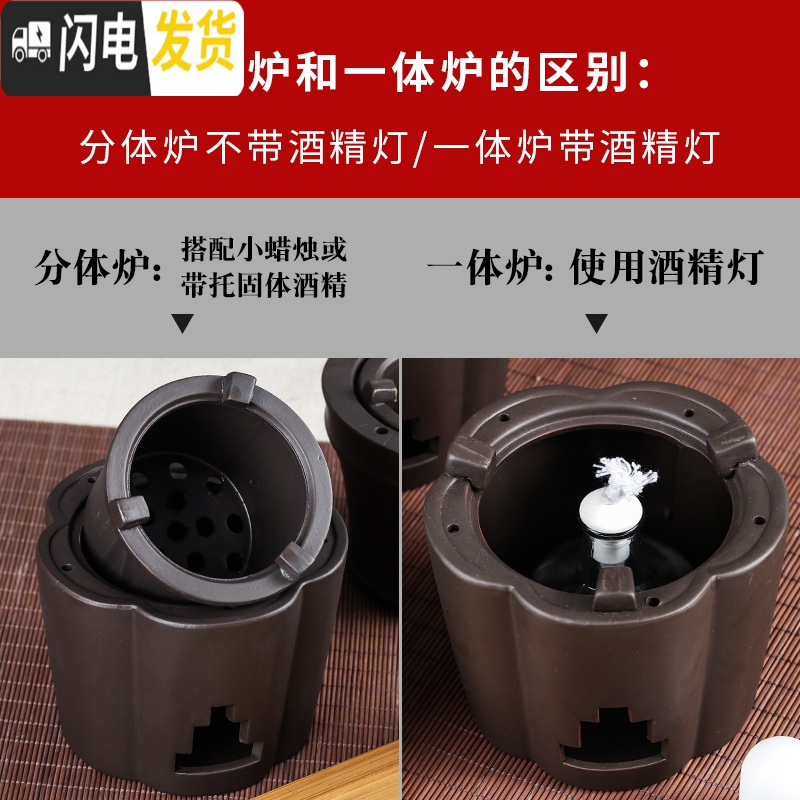 闪电发货 炉和一体炉的区别：

分体炉不带酒精灯/一体炉带酒精灯

分体炉：搭配小蜡烛或带托固体酒精

一体炉：使用酒精灯