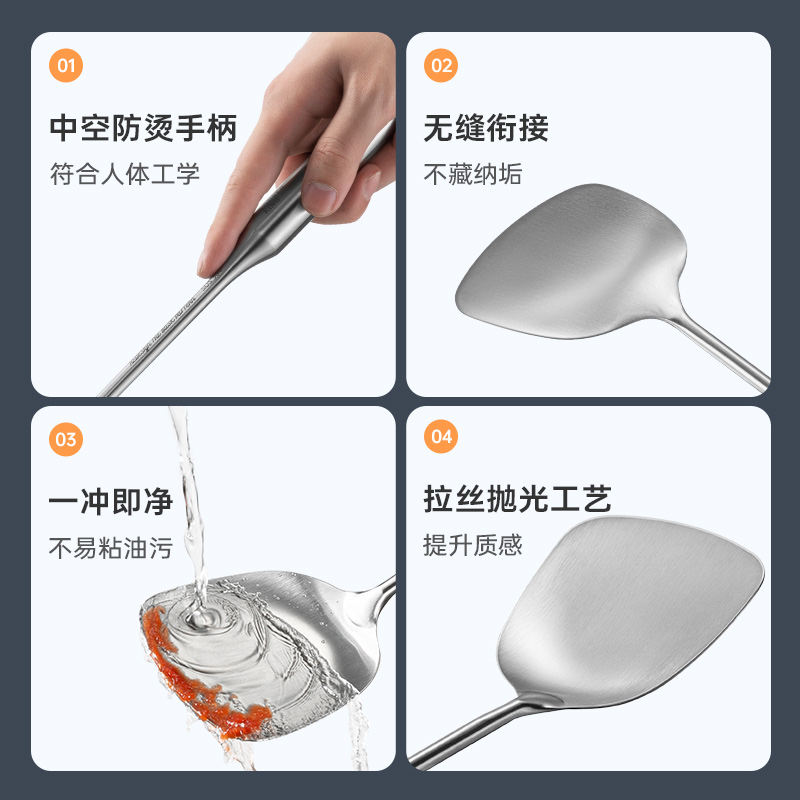 01

中空防烫手柄

符合人体工学

02

无缝衔接

不藏纳垢

03

一冲即净

不易粘油污

04

拉丝抛光工艺

提升质感