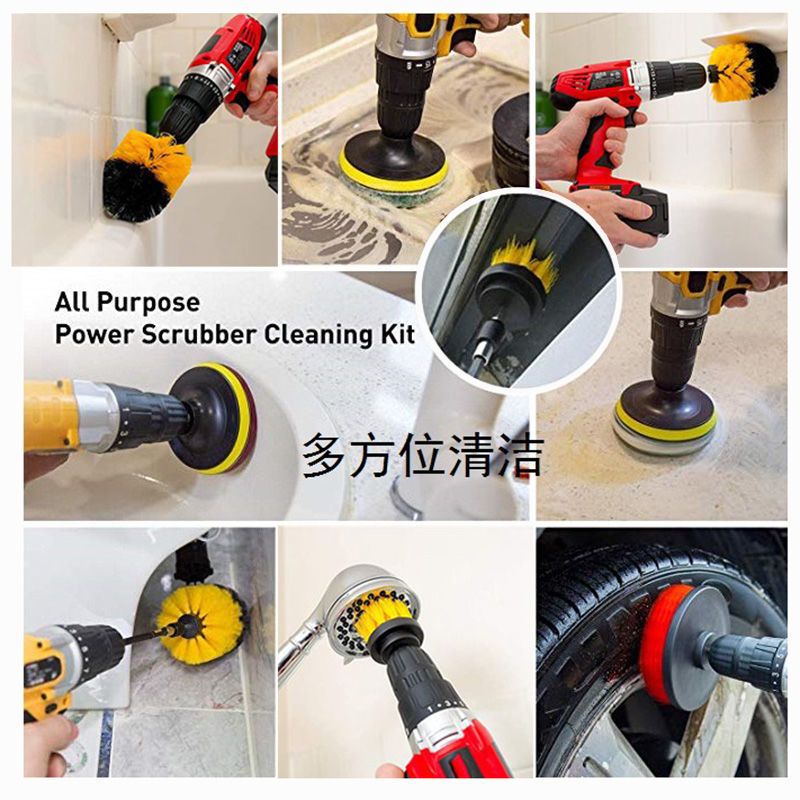 All Purpose
Power Scrubber Cleaning Kit

多方位清洁