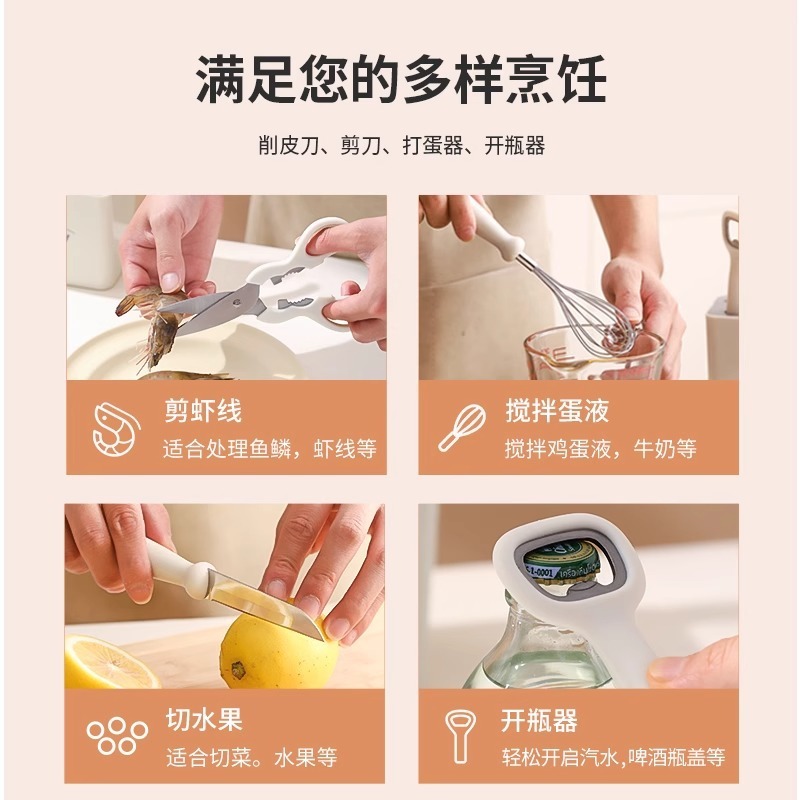 满足您的多样烹饪

削皮刀、剪刀、打蛋器、开瓶器

剪虾线
适合处理鱼鳞，虾线等

搅拌蛋液
搅拌鸡蛋液，牛奶等

切水果
适合切菜。水果等

开瓶器
轻松开启汽水,啤酒瓶盖等