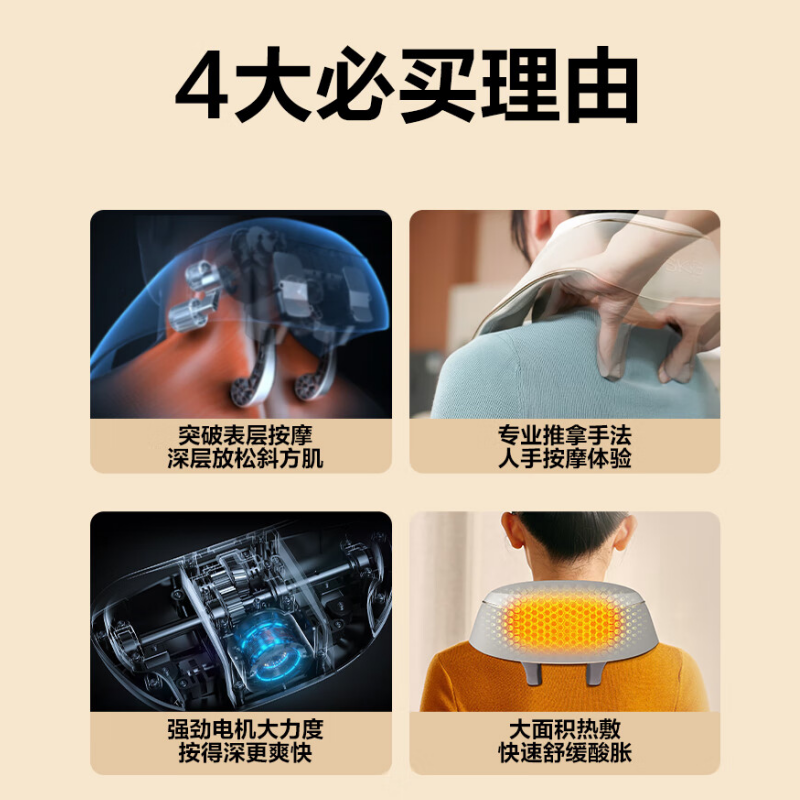 4大必买理由

突破表层按摩
深层放松斜方肌

专业推拿手法
人手按摩体验

强劲电机大力度
按得深更爽快

大面积热敷
快速舒缓酸胀