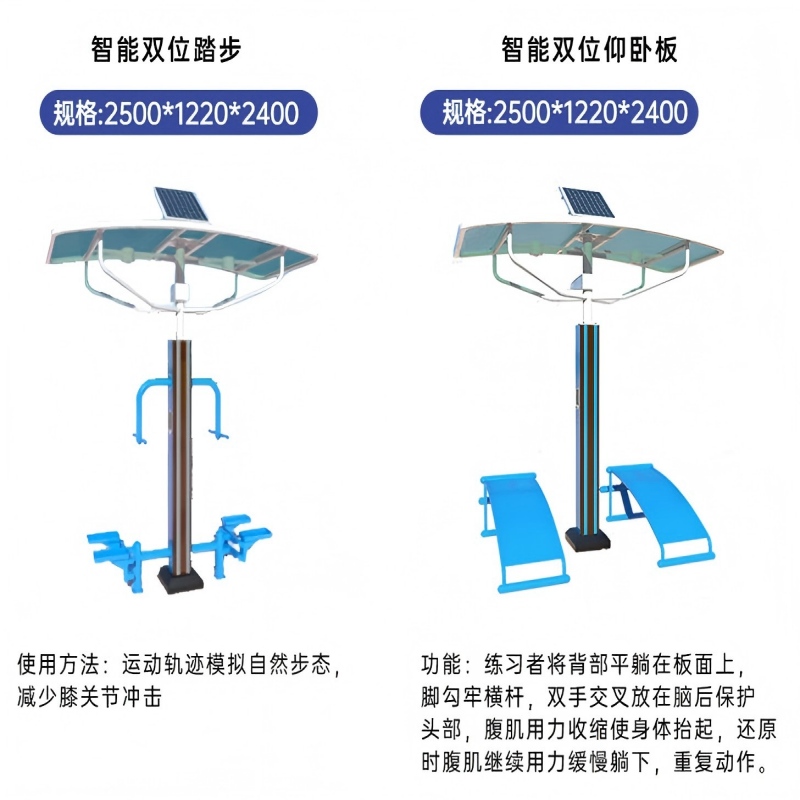 智能双位踏步

规格:2500*1220*2400

使用方法：运动轨迹模拟自然步态，减少膝关节冲击

智能双位仰卧板

规格:2500*1220*2400

功能：练习者将背部平躺在板面上，脚勾牢横杆，双手交叉放在脑后保护头部，腹肌用力收缩使身体抬起，还原时腹肌继续用力缓慢躺下，重复动作。