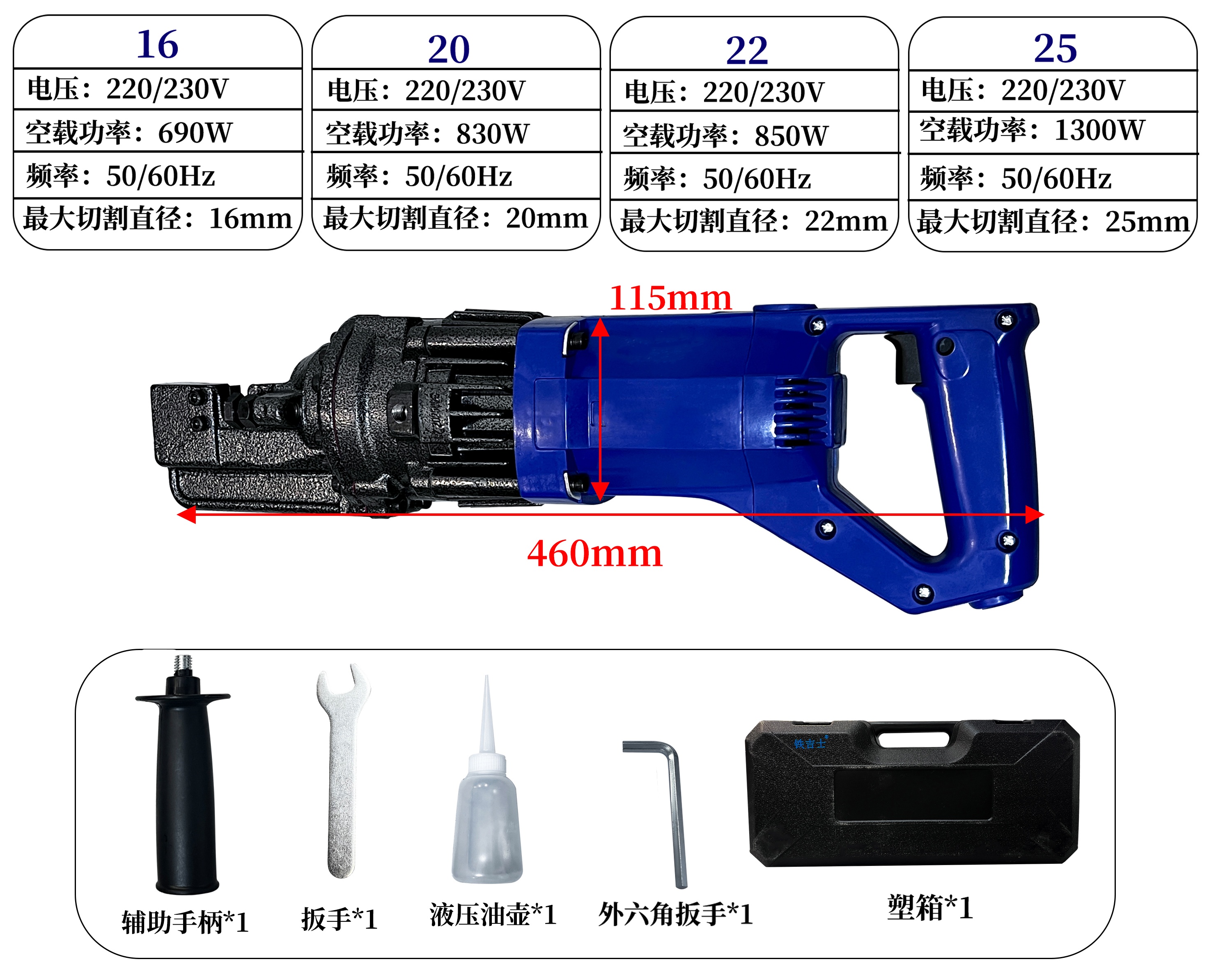 16
电压：220/230V
空载功率：690W
频率：50/60Hz
最大切割直径：16mm

20
电压：220/230V
空载功率：830W
频率：50/60Hz
最大切割直径：20mm

22
电压：220/230V
空载功率：850W
频率：50/60Hz
最大切割直径：22mm

25
电压：220/230V
空载功率：1300W
频率：50/60Hz
最大切割直径：25mm

115mm

460mm

铁吉士

辅助手柄*1
扳手*1
液压油壶*1
外六角扳手*1
塑箱*1