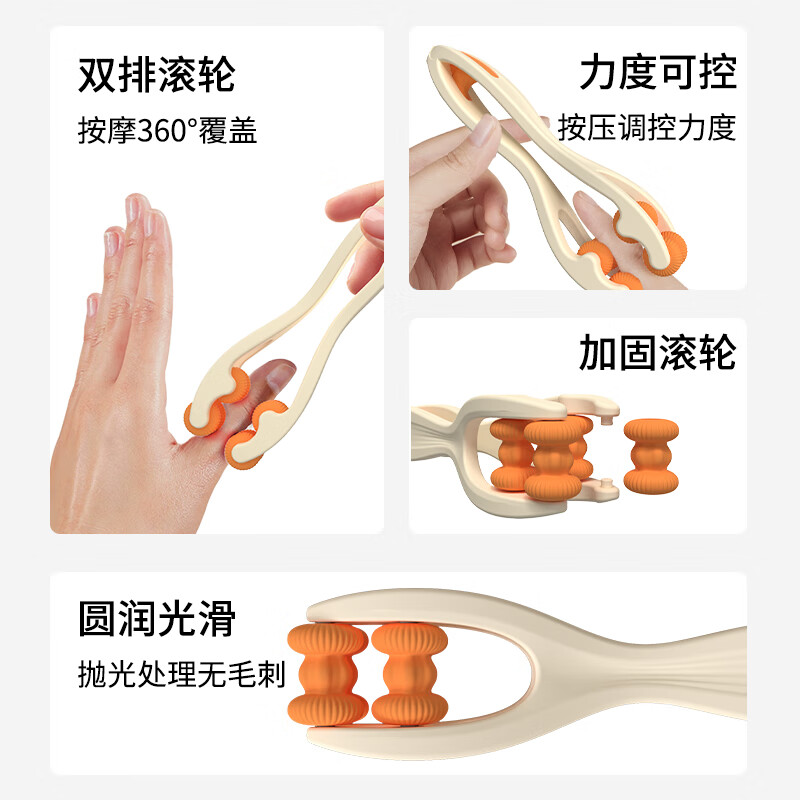 双排滚轮
按摩360°覆盖

力度可控
按压调控力度

加固滚轮

圆润光滑
抛光处理无毛刺