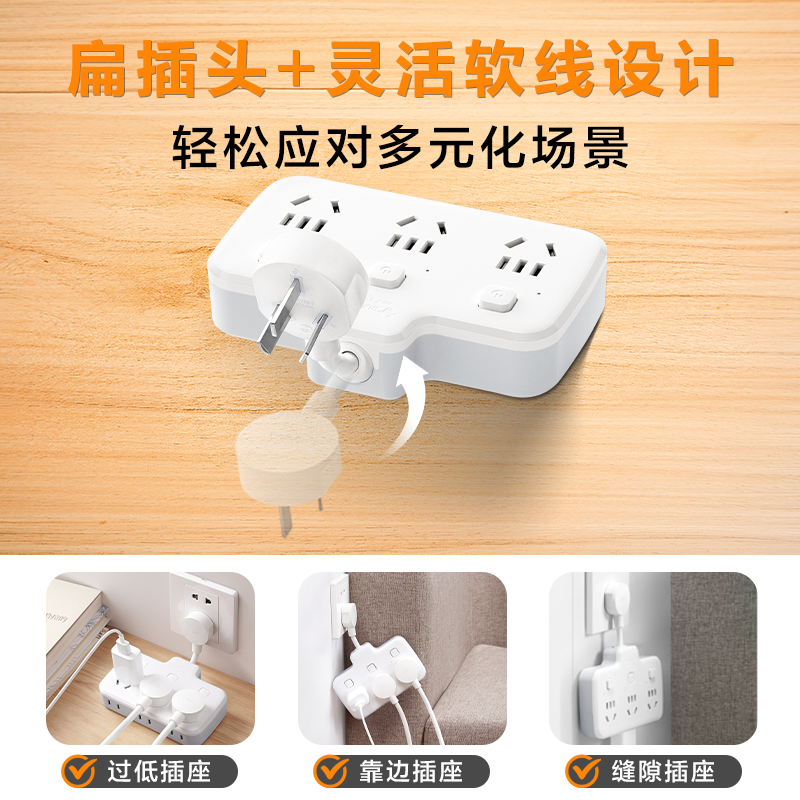 扁插头+灵活软线设计

轻松应对多元化场景

过低插座

靠边插座

缝隙插座