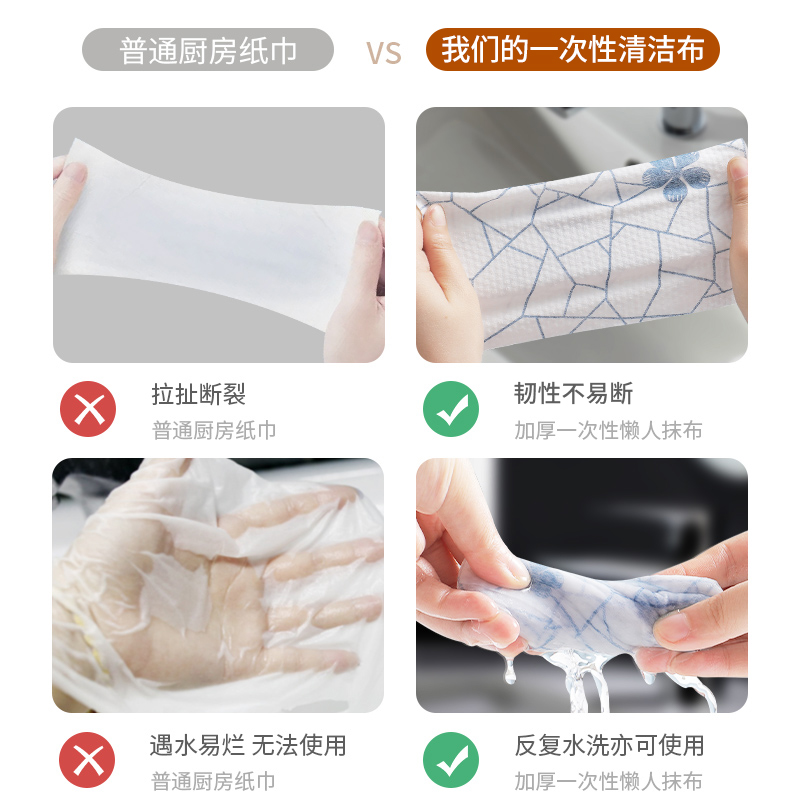 普通厨房纸巾

VS

我们的一次性清洁布

拉扯断裂

普通厨房纸巾

韧性不易断

加厚一次性懒人抹布

遇水易烂 无法使用

普通厨房纸巾

反复水洗亦可使用

加厚一次性懒人抹布